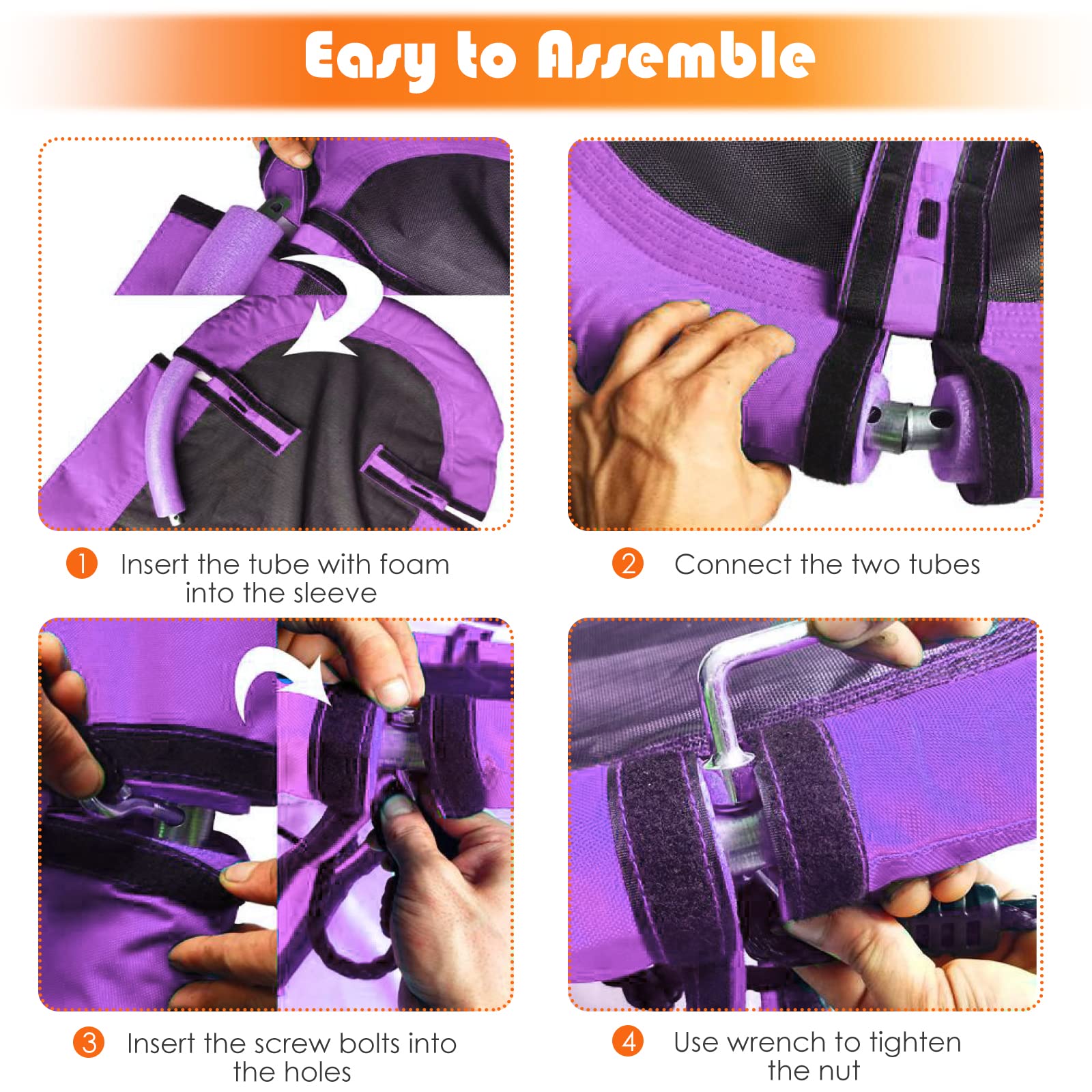 Easy to Assemble

1 Insert the tube with foam into the sleeve

2 Connect the two tubes

3 Insert the screw bolts into the holes

4 Use wrench to tighten the nut