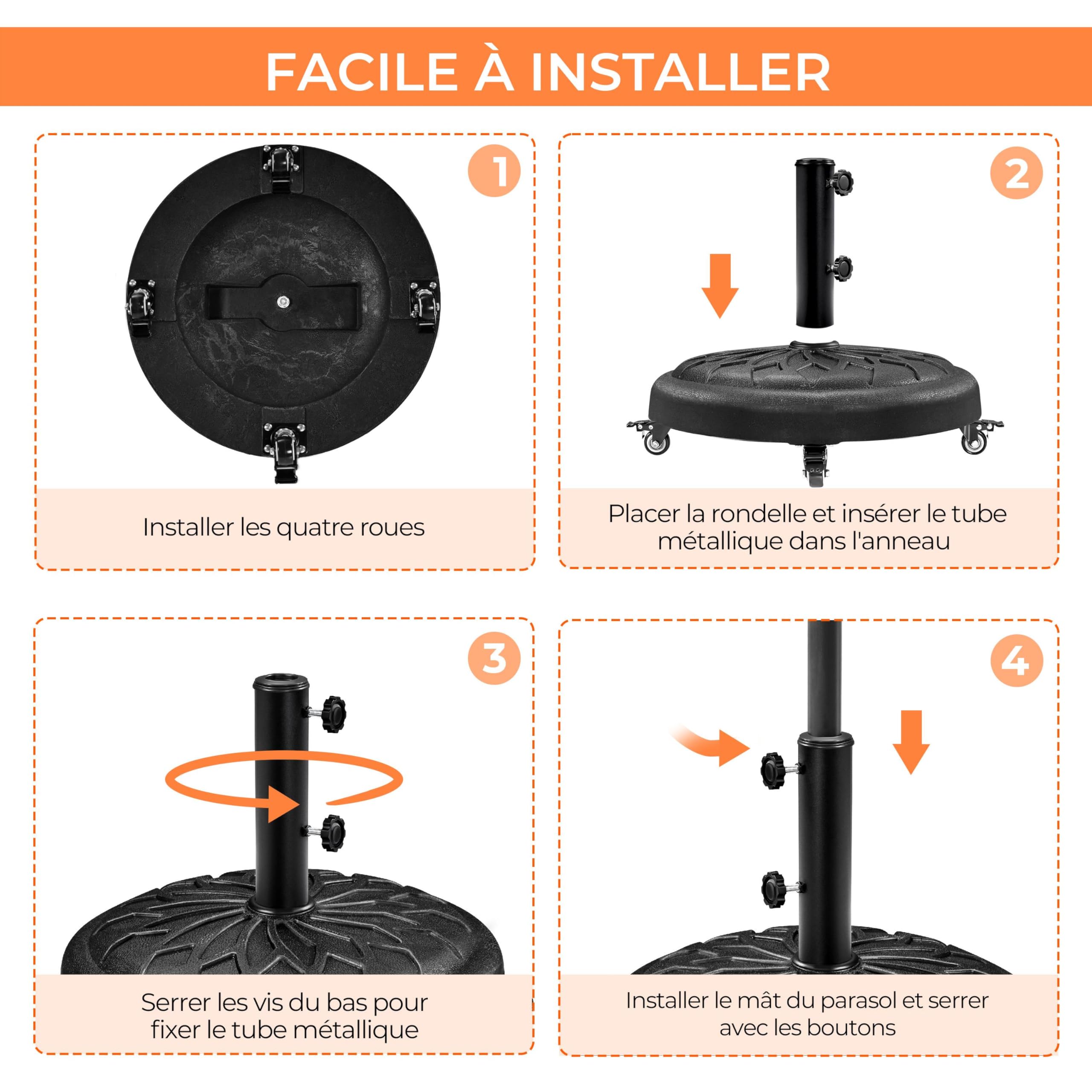 FACILE À INSTALLER

1

Installer les quatre roues

2

Placer la rondelle et insérer le tube métallique dans l'anneau

3

Serrer les vis du bas pour fixer le tube métallique

4

Installer le mât du parasol et serrer avec les boutons