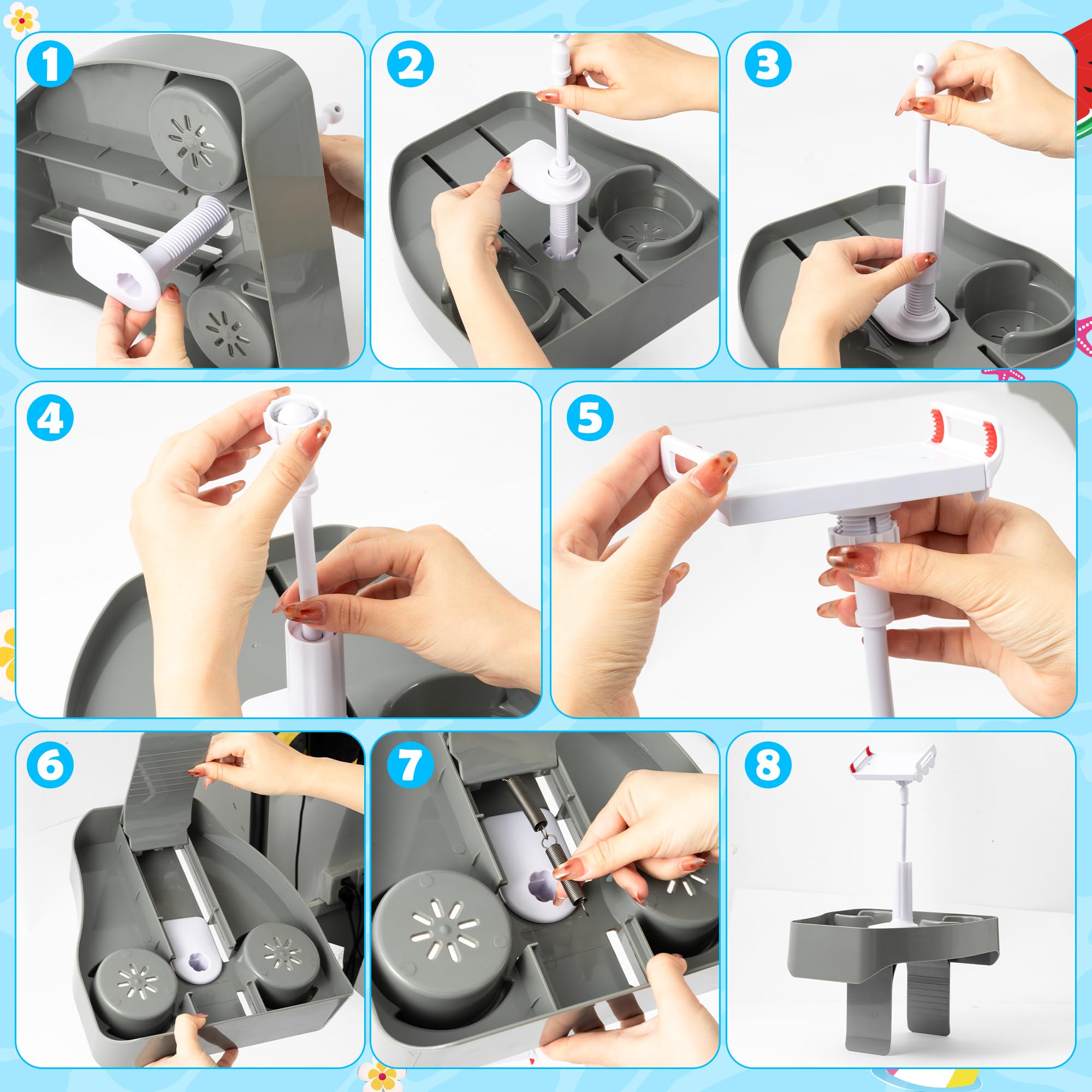 1

2

3

4

5

6

7

8