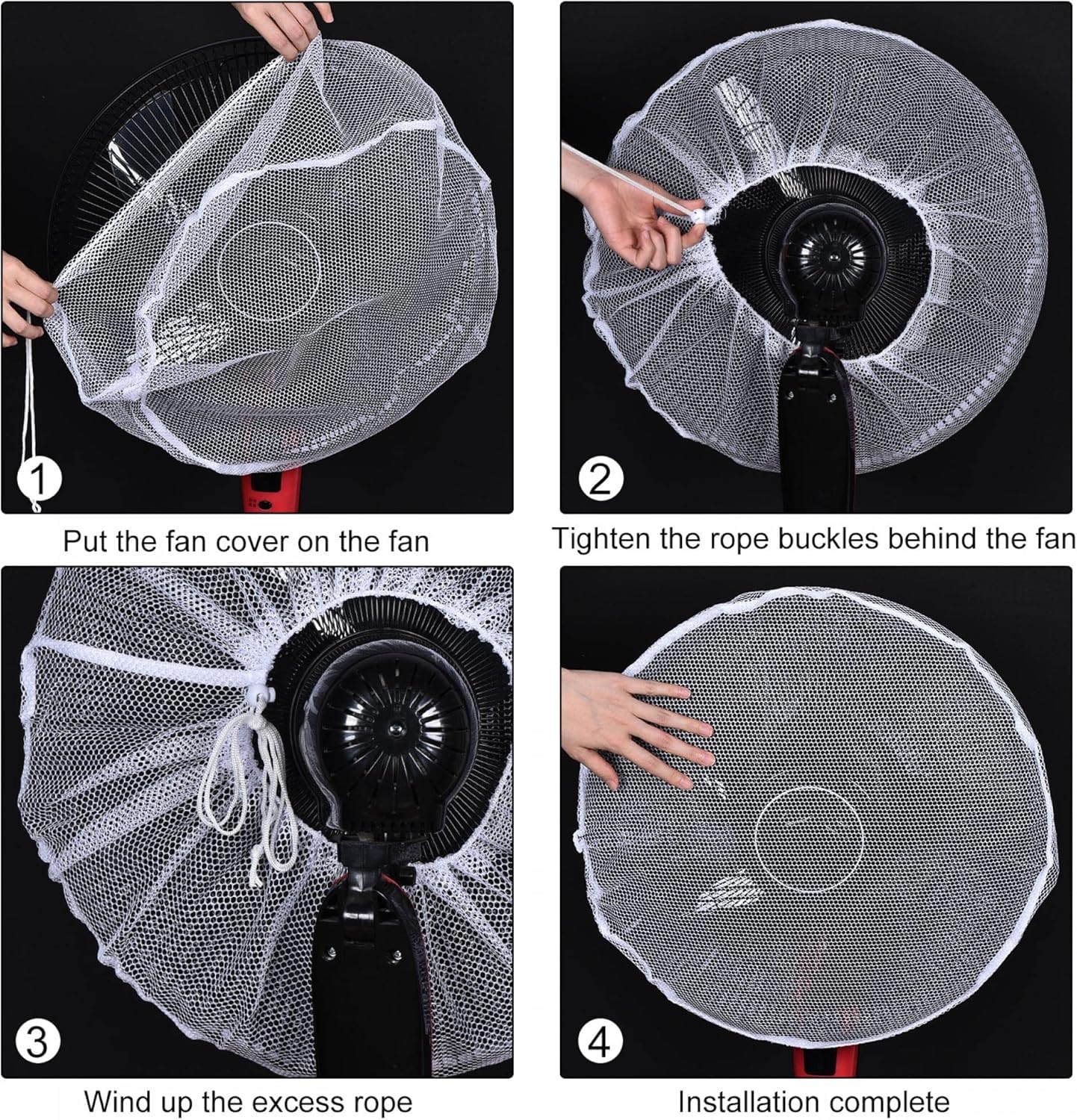 1

Put the fan cover on the fan

2

Tighten the rope buckles behind the fan

3

Wind up the excess rope

4

Installation complete