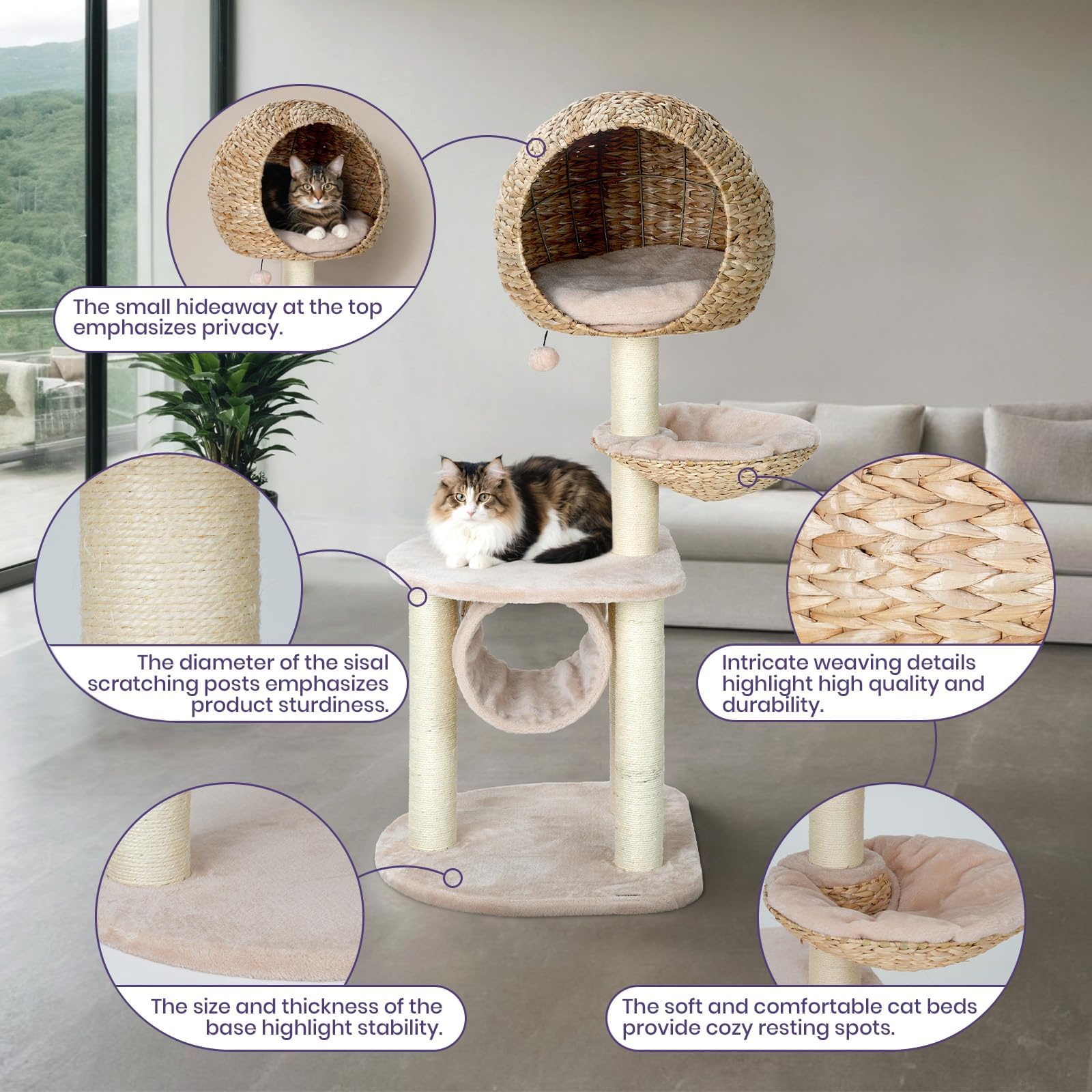 The small hideaway at the top emphasizes privacy.

The diameter of the sisal scratching posts emphasizes product sturdiness.

Intricate weaving details highlight high quality and durability.

The size and thickness of the base highlight stability.

The soft and comfortable cat beds provide cozy resting spots.