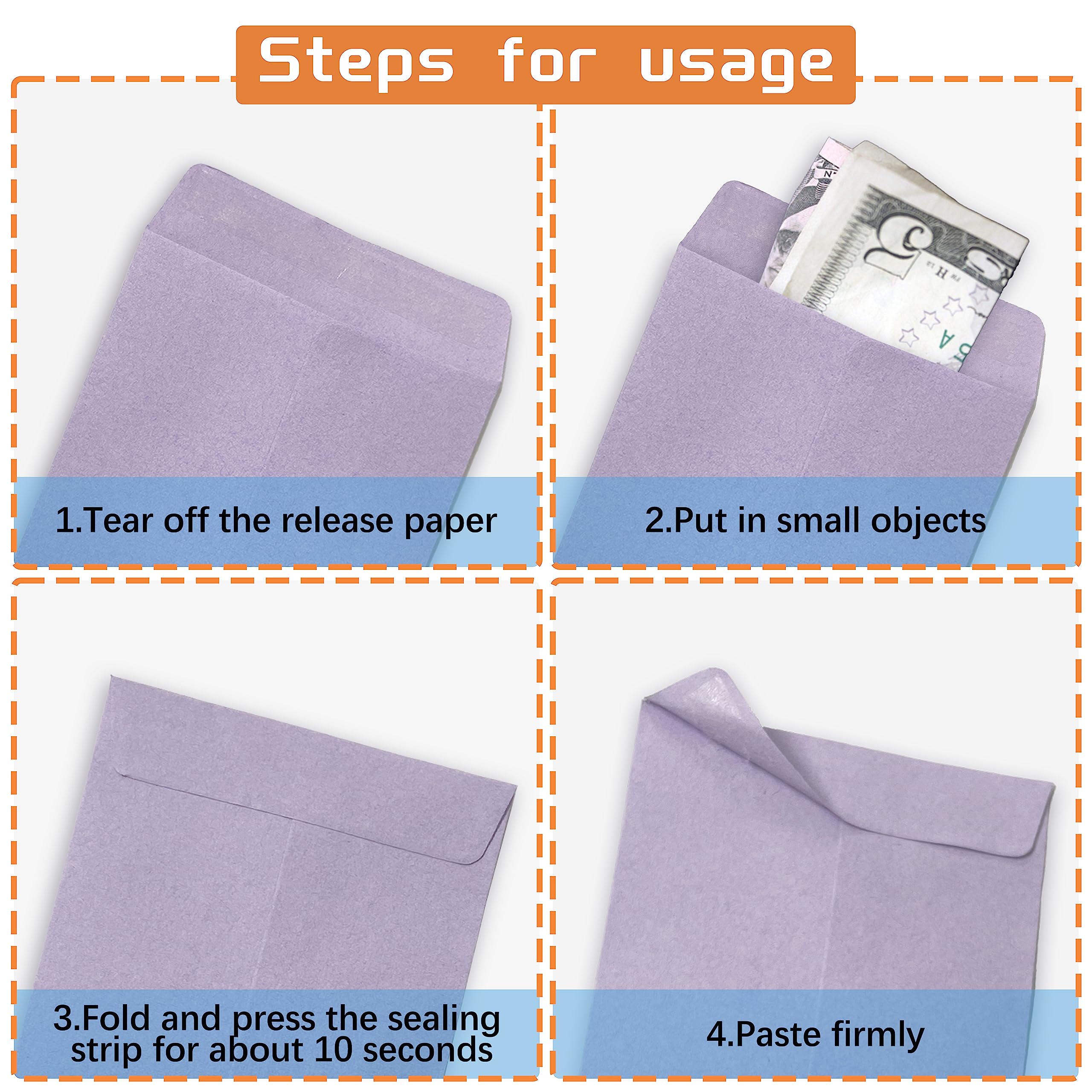 Steps for usage

1.Tear off the release paper

2.Put in small objects

3.Fold and press the sealing strip for about 10 seconds

4.Paste firmly