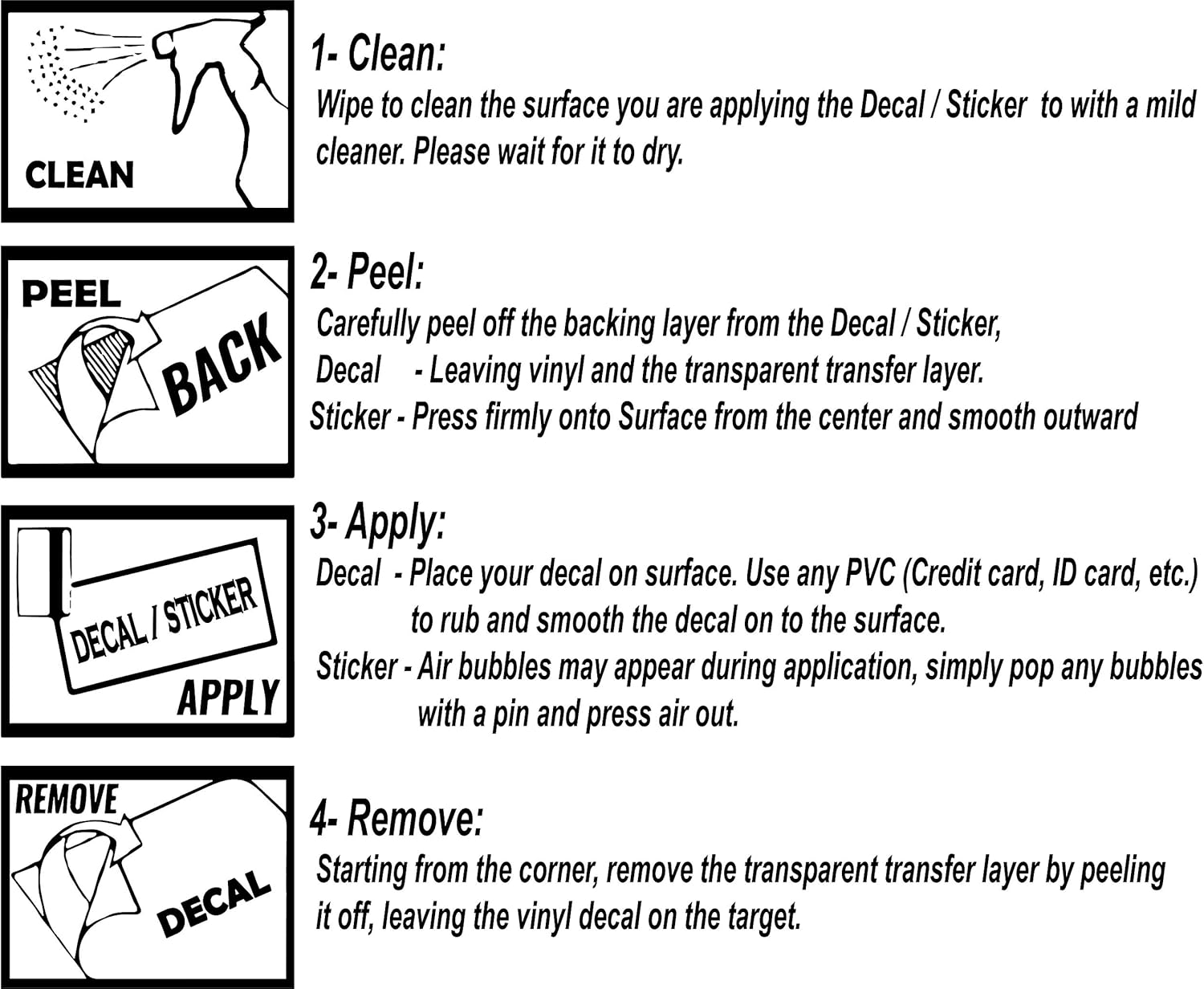 CLEAN

1- Clean:
Wipe to clean the surface you are applying the Decal / Sticker to with a mild cleaner. Please wait for it to dry.

PEEL
BACK

2- Peel:
Carefully peel off the backing layer from the Decal / Sticker,
Decal - Leaving vinyl and the transparent transfer layer.
Sticker - Press firmly onto Surface from the center and smooth outward

DECAL / STICKER
APPLY

3- Apply:
Decal - Place your decal on surface. Use any PVC (Credit card, ID card, etc.) to rub and smooth the decal on to the surface.
Sticker - Air bubbles may appear during application, simply pop any bubbles with a pin and press air out.

REMOVE
DECAL

4- Remove:
Starting from the corner, remove the transparent transfer layer by peeling it off, leaving the vinyl decal on the target.