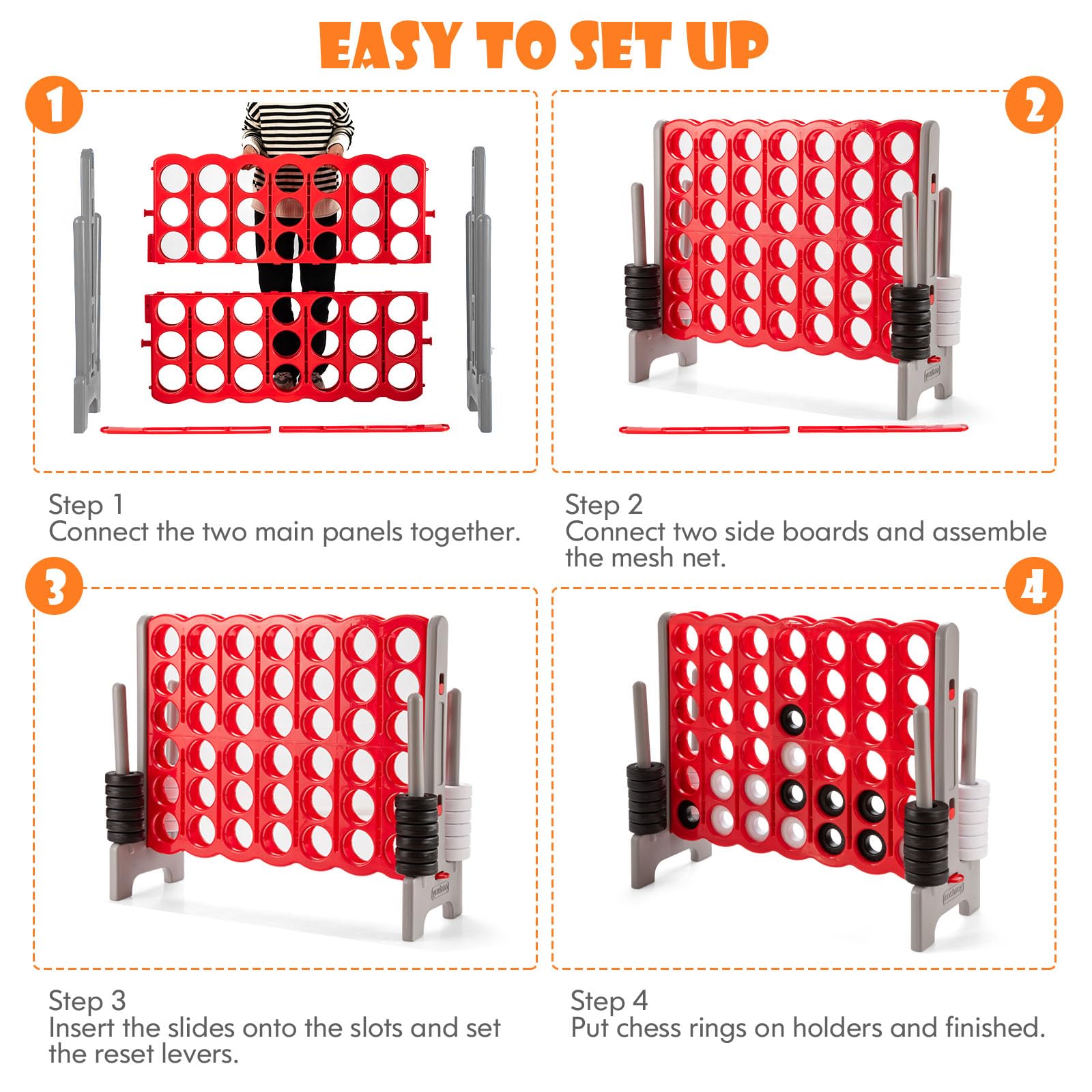 EASY TO SET UP

1

2

Step 1
Connect the two main panels together.

Step 2
Connect two side boards and assemble the mesh net.

3

4

Step 3
Insert the slides onto the slots and set the reset levers.

Step 4
Put chess rings on holders and finished.