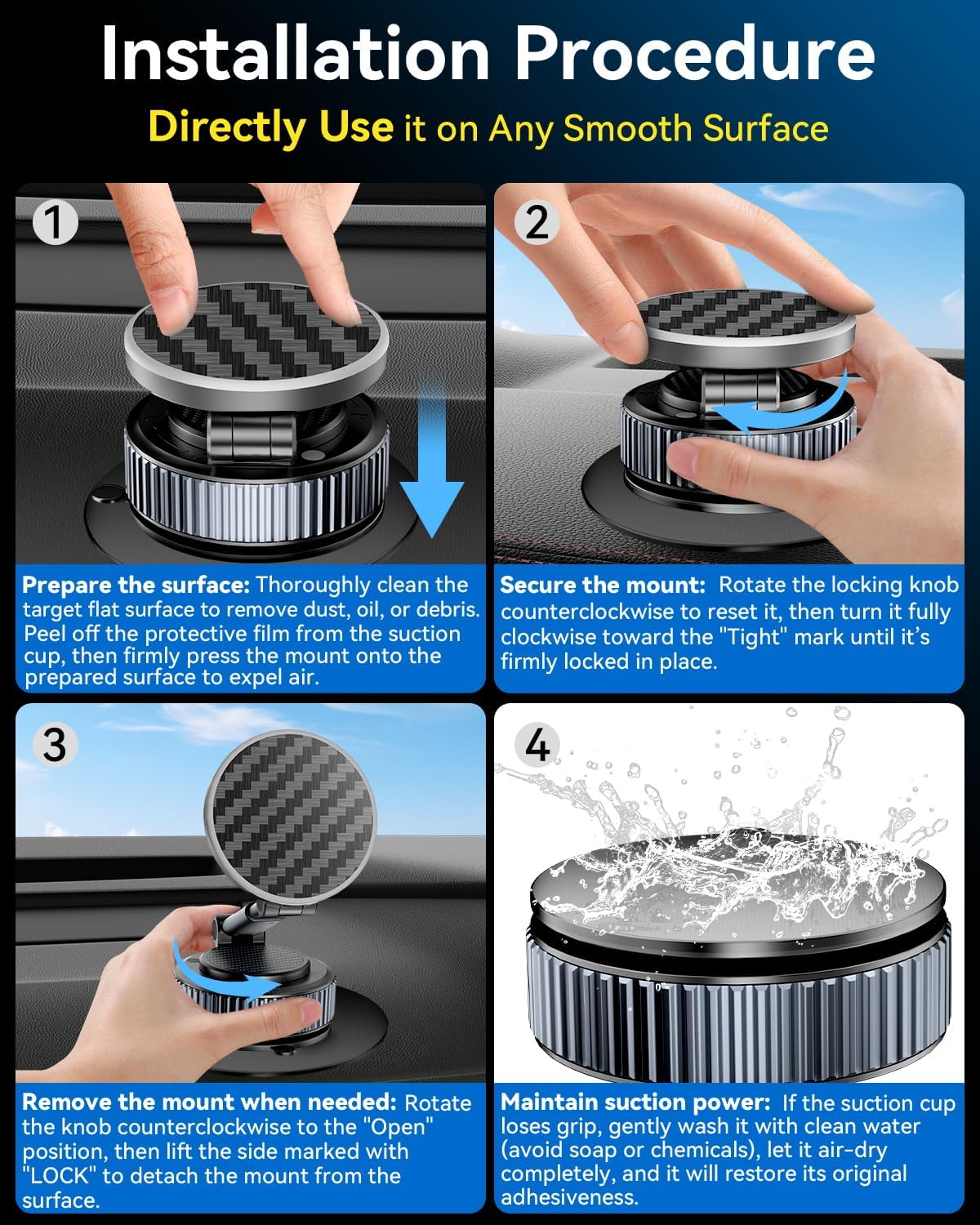 Installation Procedure

Directly Use it on Any Smooth Surface

1

Prepare the surface: Thoroughly clean the target flat surface to remove dust, oil, or debris. Peel off the protective film from the suction cup, then firmly press the mount onto the prepared surface to expel air.

2

Secure the mount: Rotate the locking knob counterclockwise to reset it, then turn it fully clockwise toward the "Tight" mark until it's firmly locked in place.

3

Remove the mount when needed: Rotate the knob counterclockwise to the "Open" position, then lift the side marked with "LOCK" to detach the mount from the surface.

4

Maintain suction power: If the suction cup loses grip, gently wash it with clean water (avoid soap or chemicals), let it air-dry completely, and it will restore its original adhesiveness.