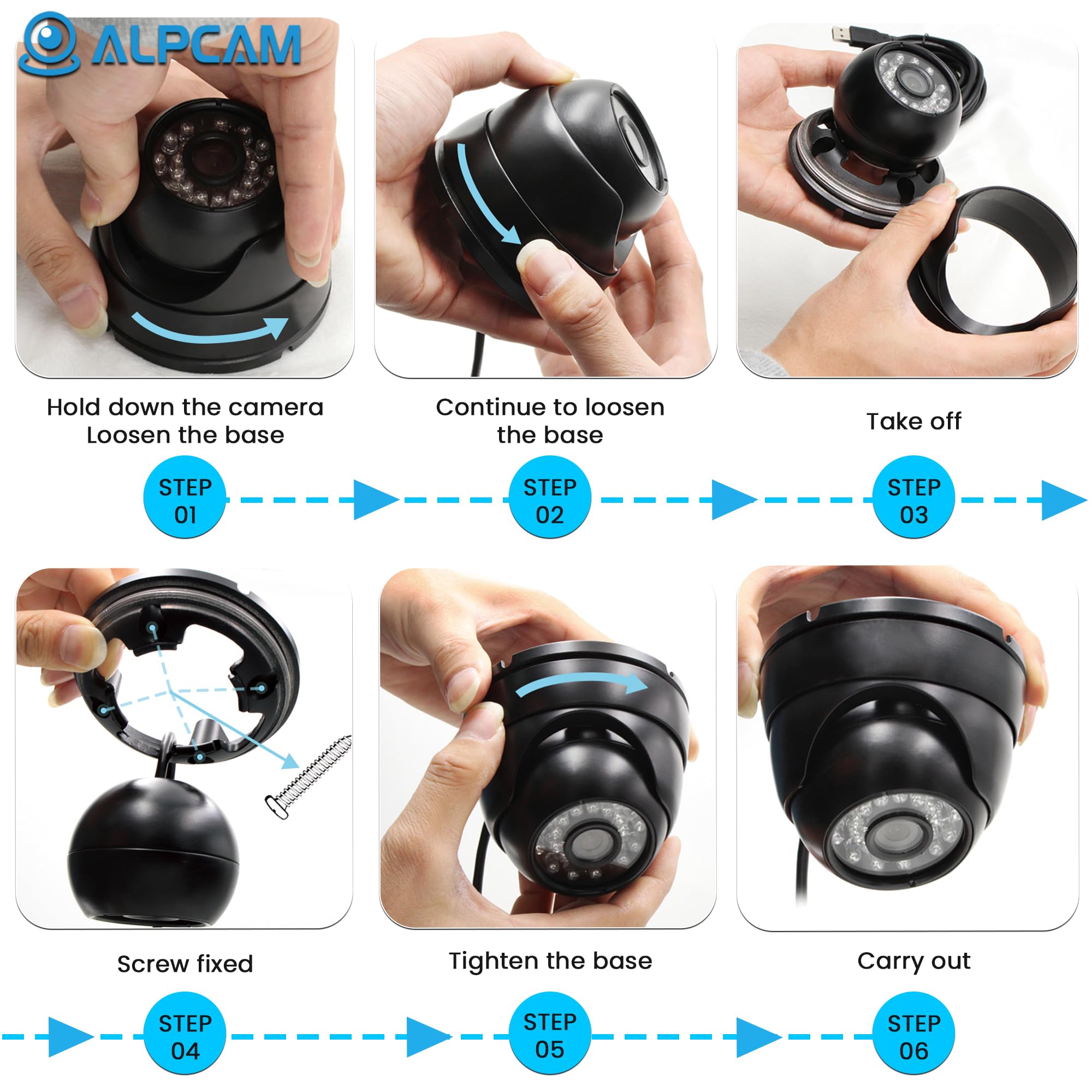 ALPCAM

Hold down the camera
Loosen the base

STEP 01

Continue to loosen the base

STEP 02

Take off

STEP 03

Screw fixed

STEP 04

Tighten the base

STEP 05

Carry out

STEP 06