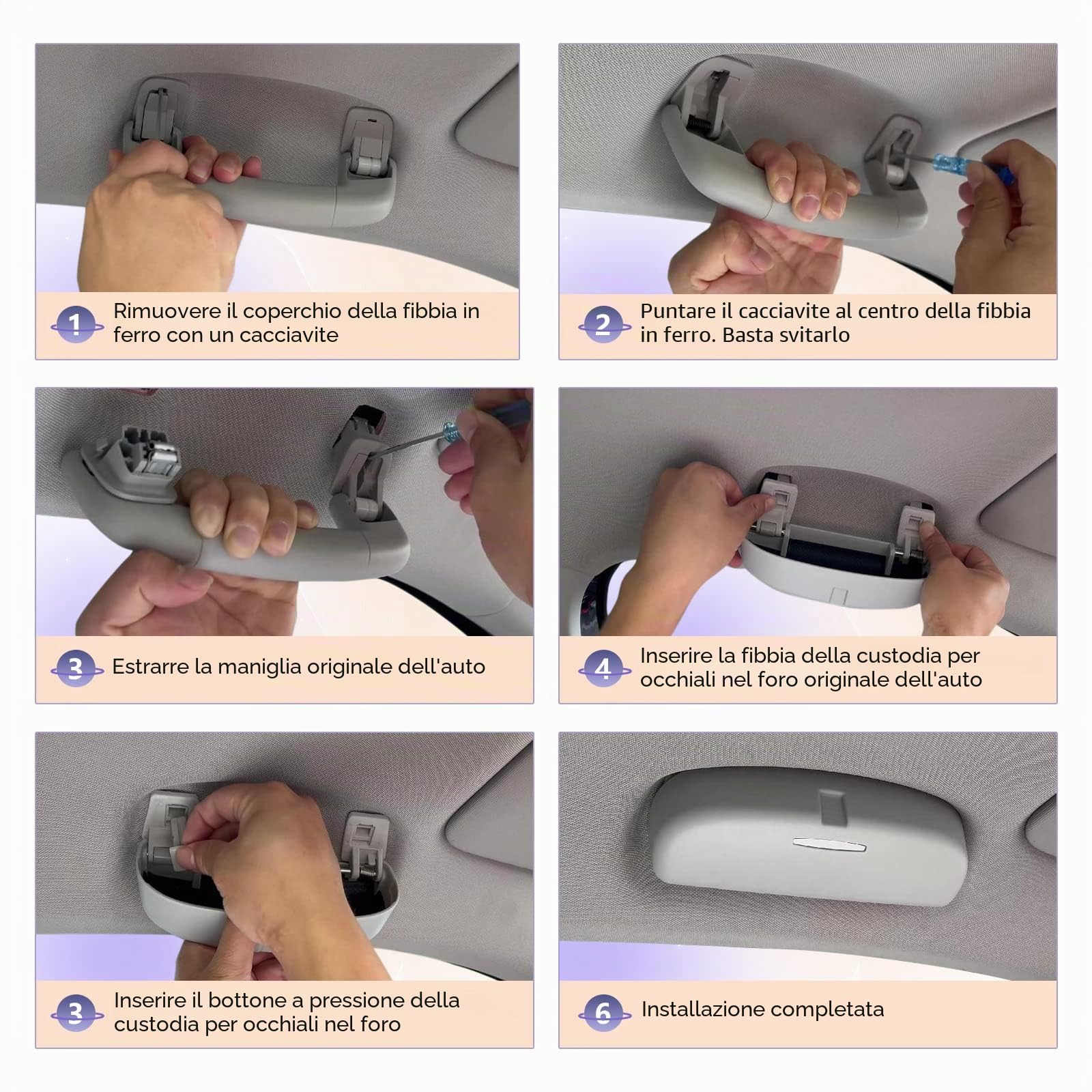 1 Rimuovere il coperchio della fibbia in ferro con un cacciavite

2 Puntare il cacciavite al centro della fibbia in ferro. Basta svitarlo

3 Estrarre la maniglia originale dell'auto

4 Inserire la fibbia della custodia per occhiali nel foro originale dell'auto

3 Inserire il bottone a pressione della custodia per occhiali nel foro

6 Installazione completata