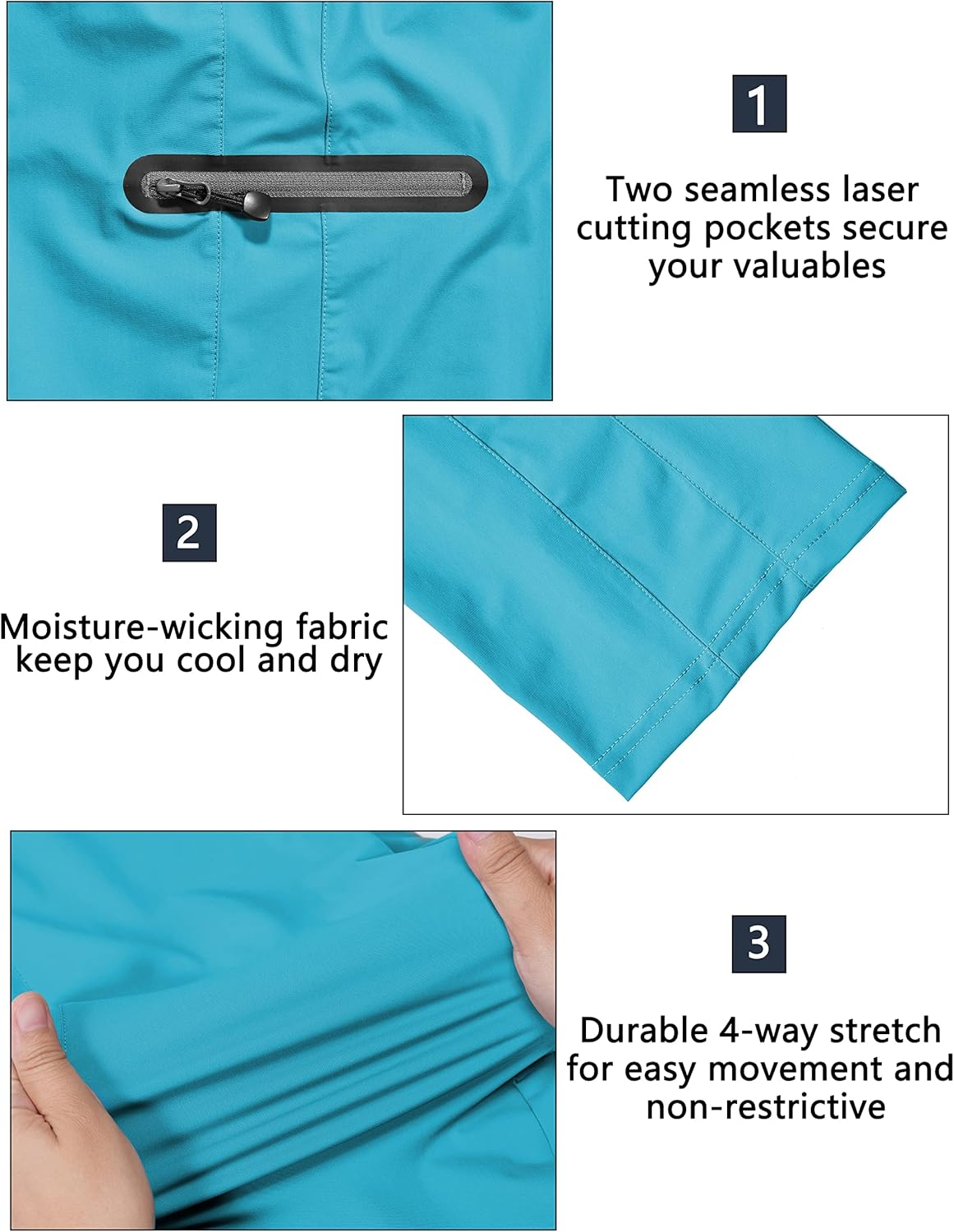 1

Two seamless laser cutting pockets secure your valuables

2

Moisture-wicking fabric keep you cool and dry

3

Durable 4-way stretch for easy movement and non-restrictive