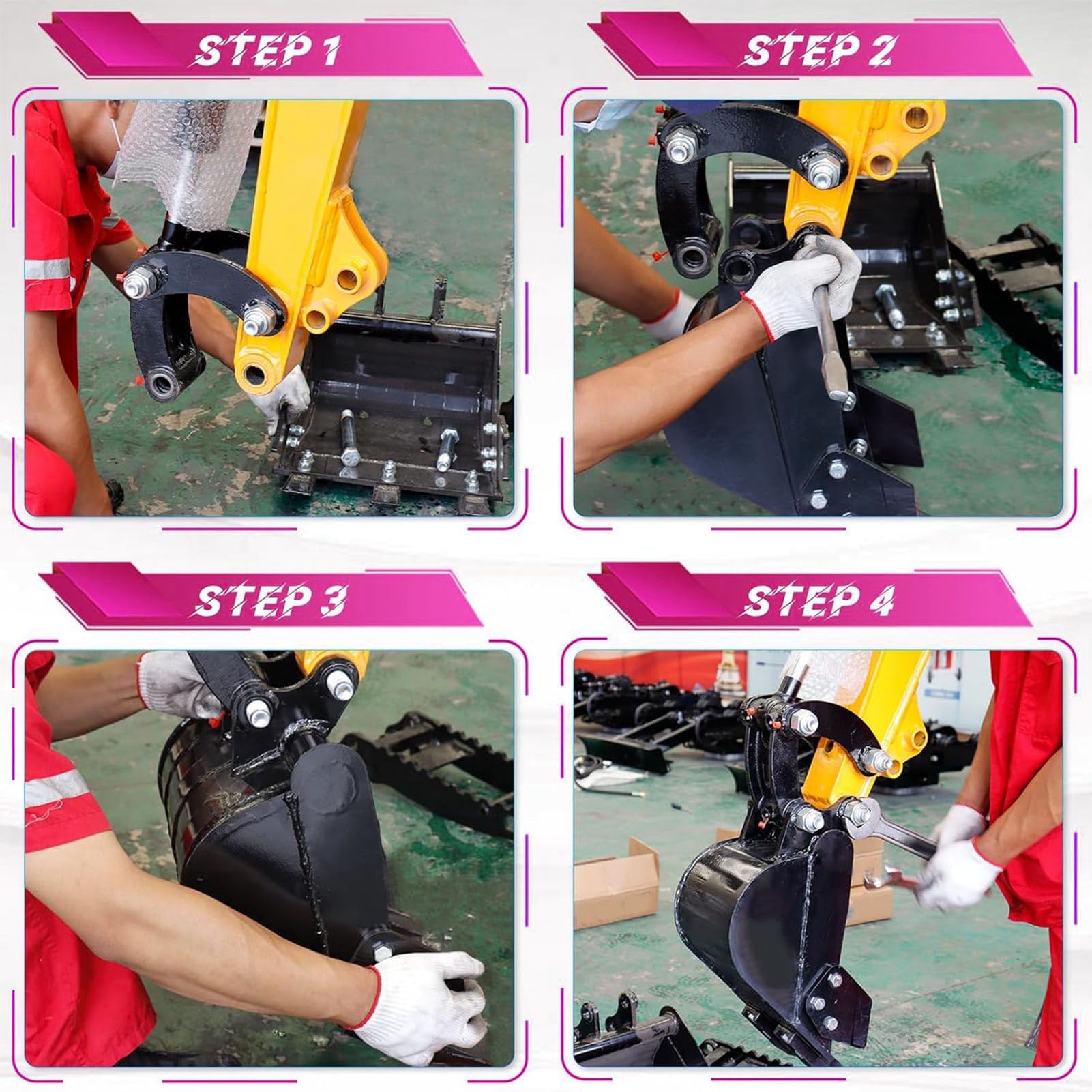 STEP 1

STEP 2

STEP 3

STEP 4