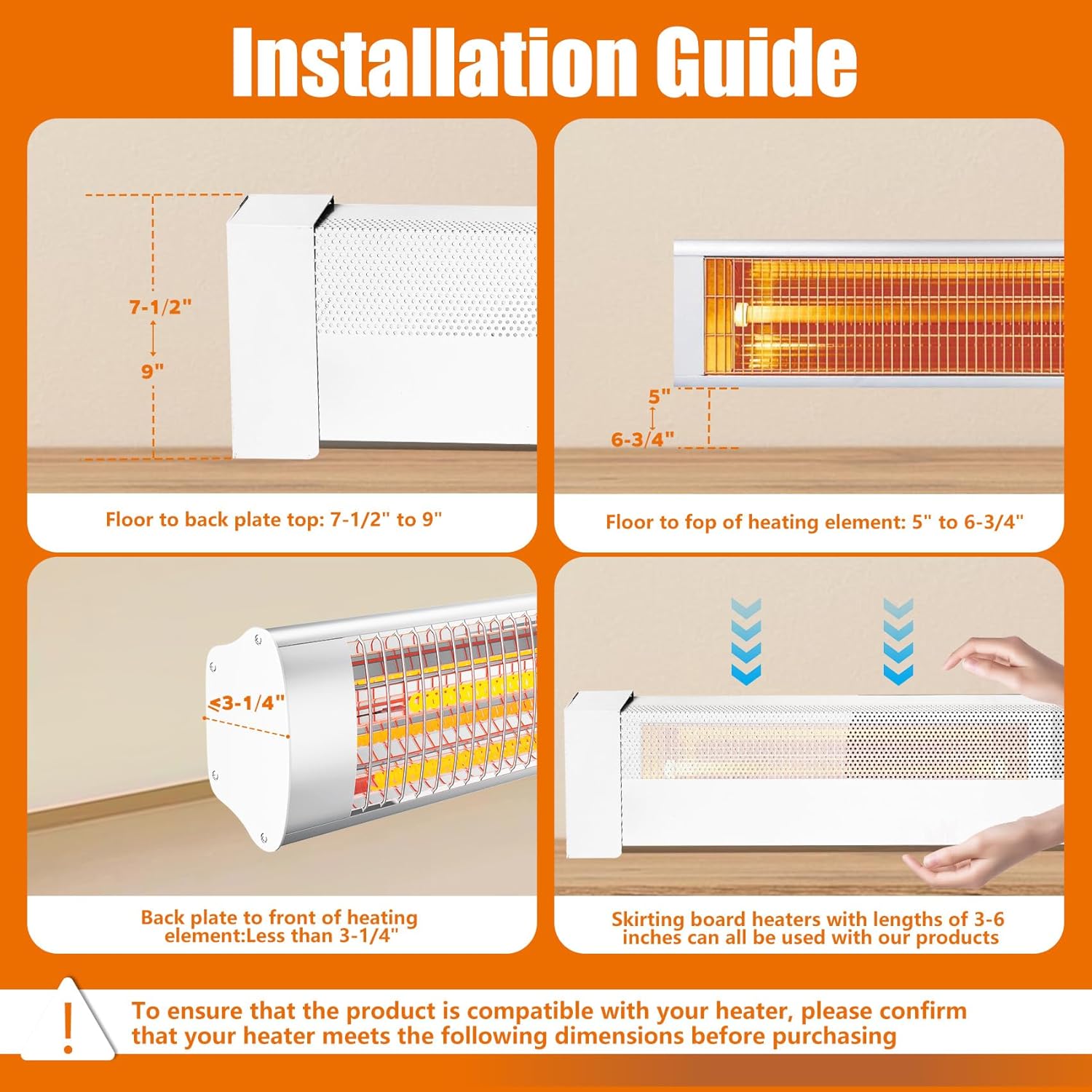 Installation Guide

7-1/2"

9"

Floor to back plate top: 7-1/2" to 9"

5"

6-3/4"

Floor to fop of heating element: 5" to 6-3/4"

≤3-1/4"

Back plate to front of heating element:Less than 3-1/4"

Skirting board heaters with lengths of 3-6 inches can all be used with our products

!

To ensure that the product is compatible with your heater, please confirm that your heater meets the following dimensions before purchasing