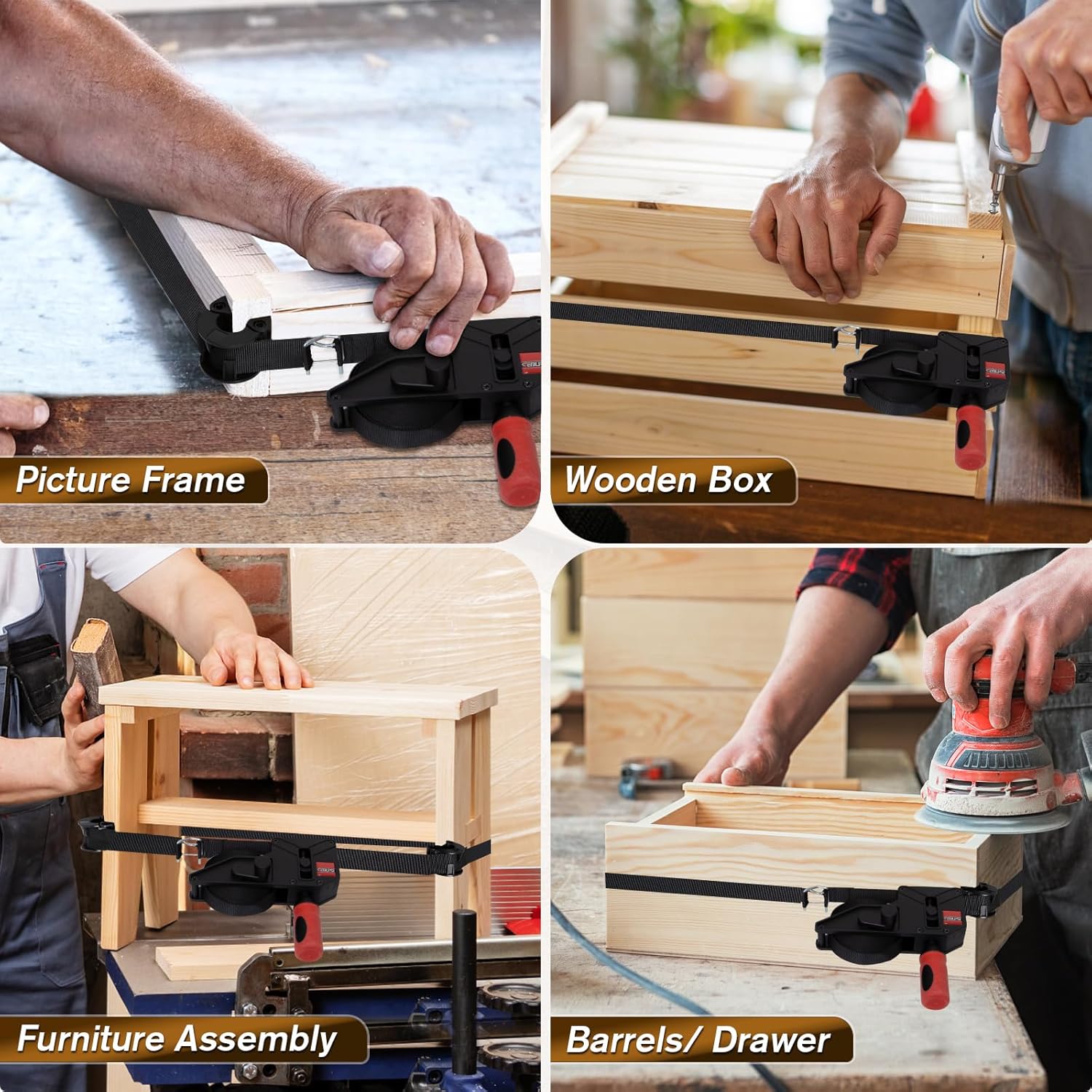 Picture Frame

Wooden Box

Furniture Assembly

Barrels/ Drawer