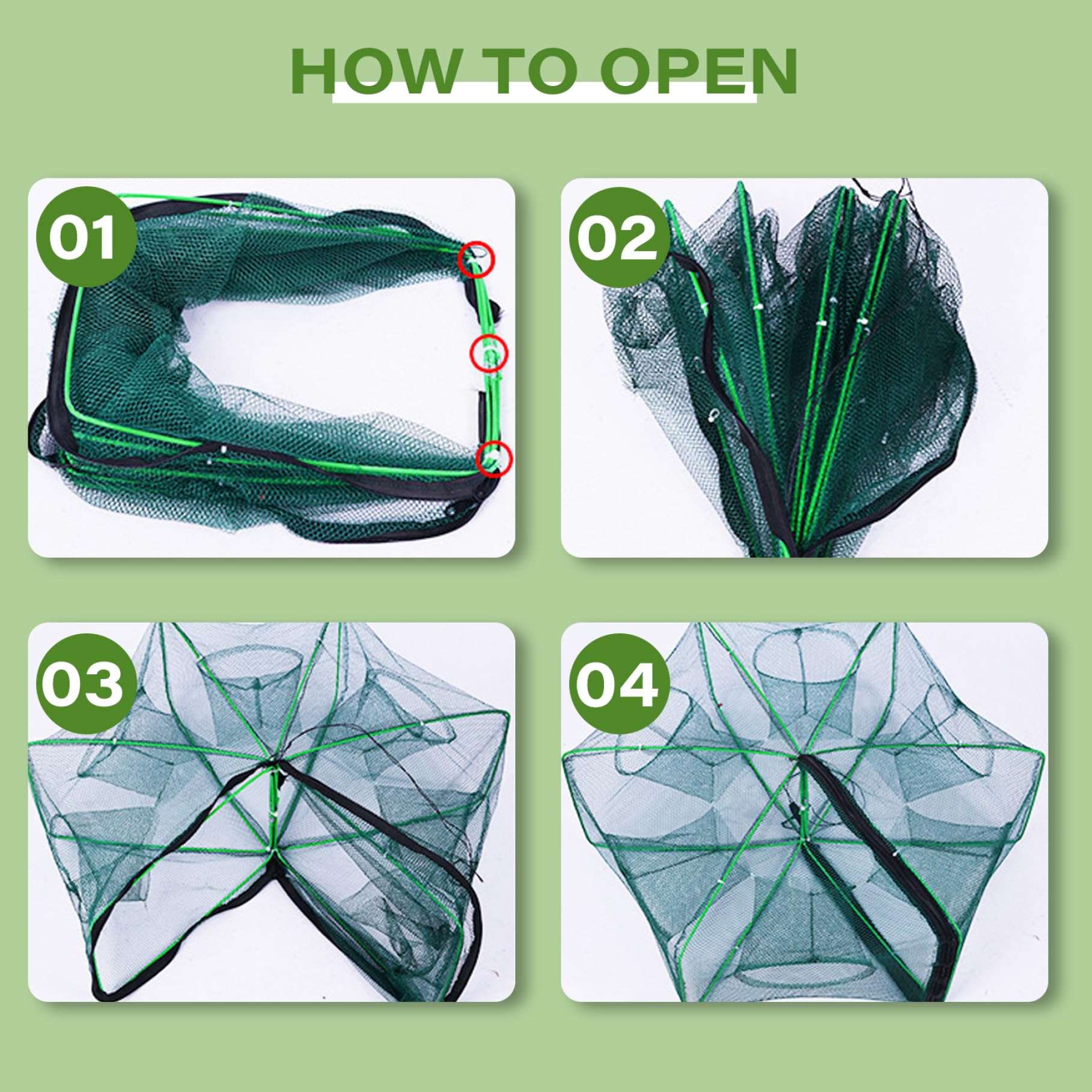 HOW TO OPEN

01

02

03

04