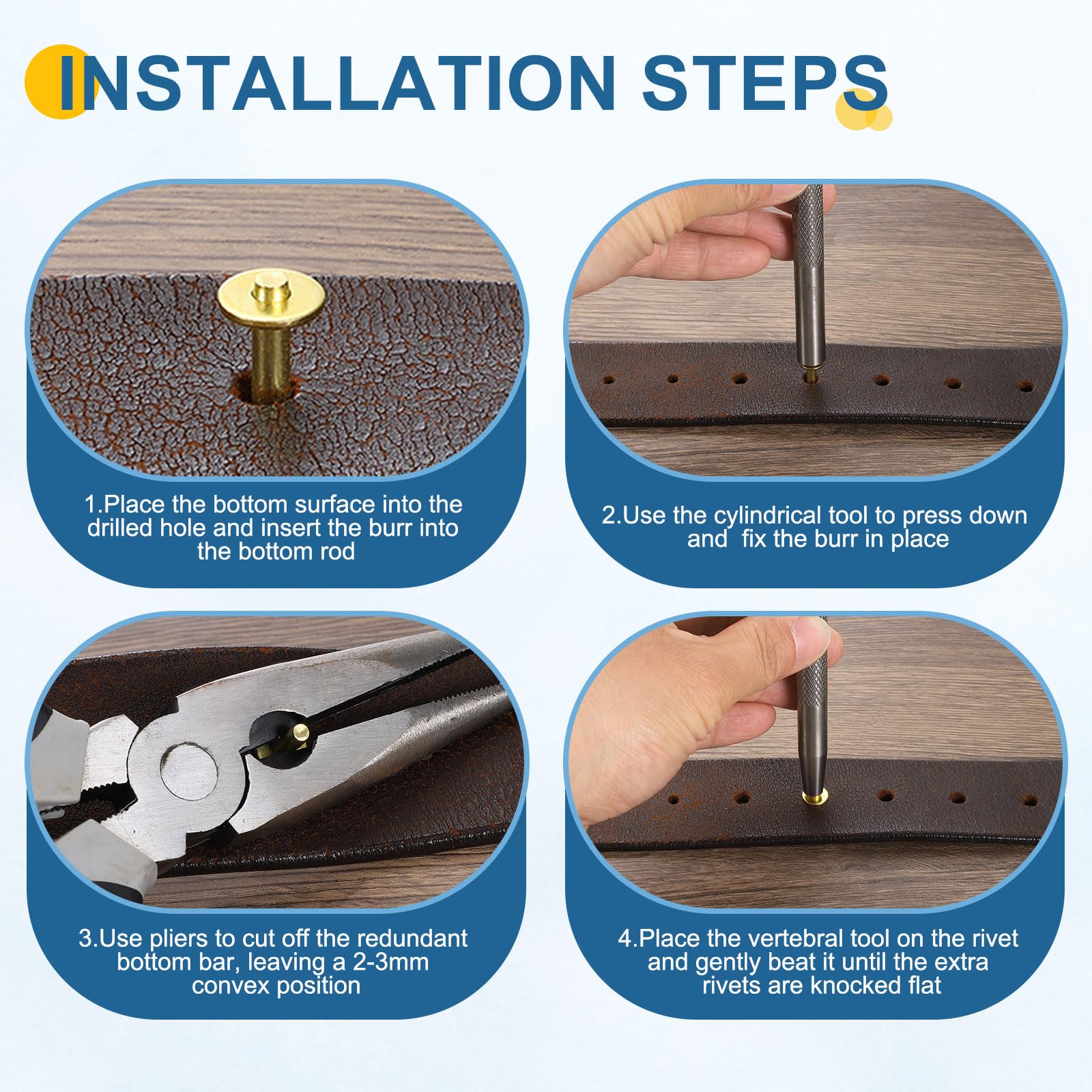 INSTALLATION STEPS

1.Place the bottom surface into the drilled hole and insert the burr into the bottom rod

2.Use the cylindrical tool to press down and  fix the burr in place

3.Use pliers to cut off the redundant bottom bar, leaving a 2-3mm convex position

4.Place the vertebral tool on the rivet and gently beat it until the extra rivets are knocked flat