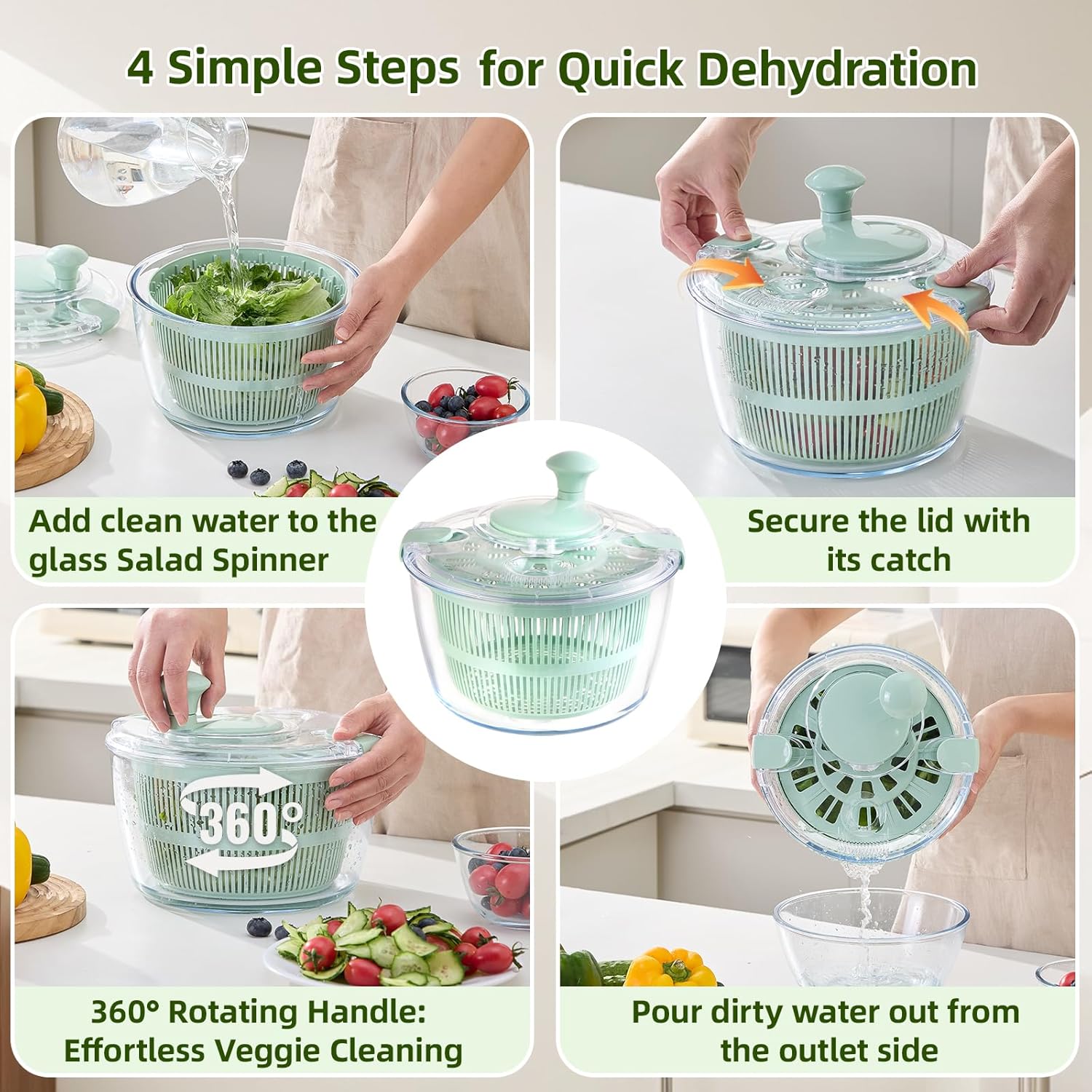 4 Simple Steps for Quick Dehydration

Add clean water to the glass Salad Spinner

Secure the lid with its catch

360°

360° Rotating Handle: Effortless Veggie Cleaning

Pour dirty water out from the outlet side