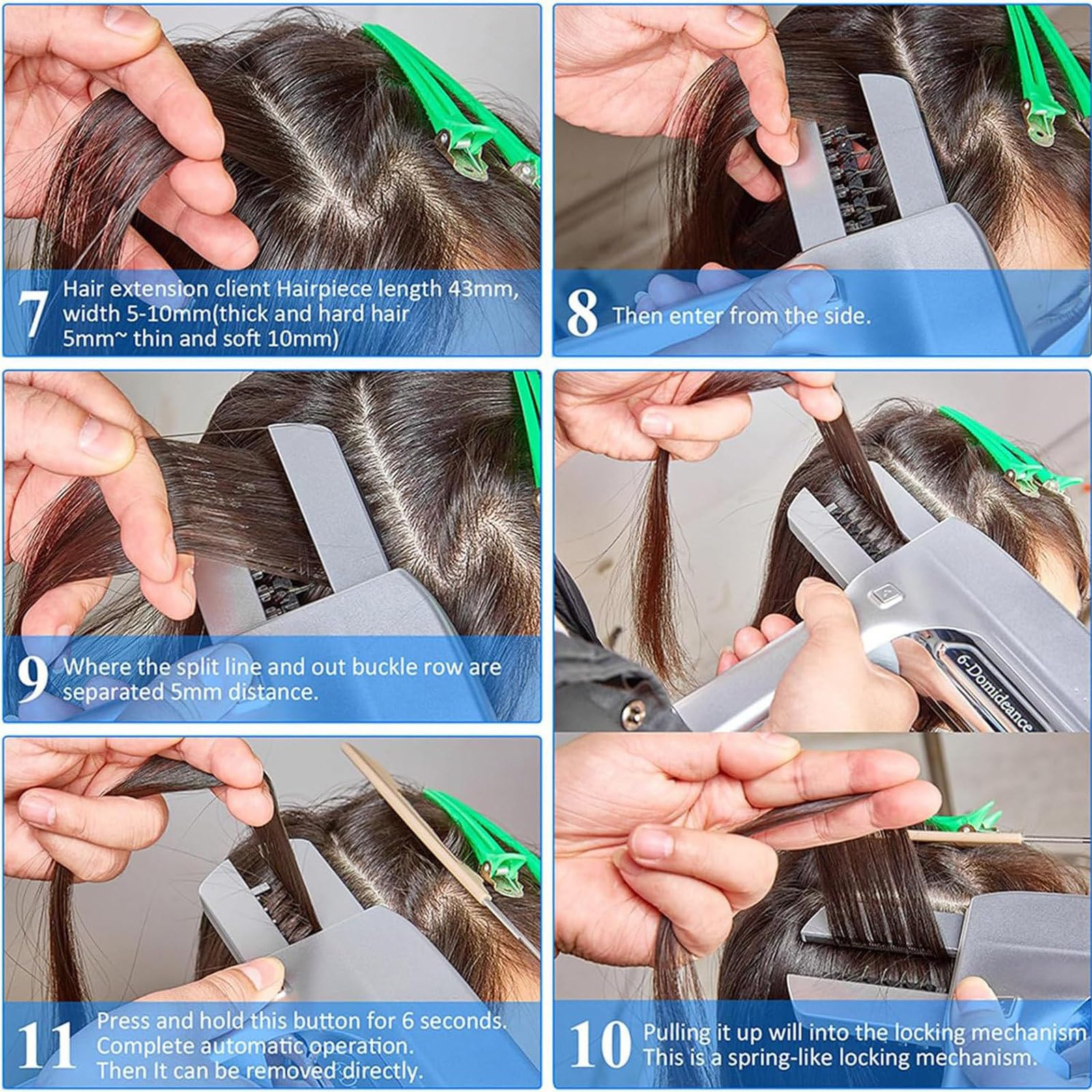 7 Hair extension client Hairpiece length 43mm, width 5-10mm(thick and hard hair 5mm~ thin and soft 10mm)

8 Then enter from the side.

9 Where the split line and out buckle row are separated 5mm distance.

6-Domideance

11 Press and hold this button for 6 seconds. Complete automatic operation. Then It can be removed directly.

10 Pulling it up will into the locking mechanism This is a spring-like locking mechanism.