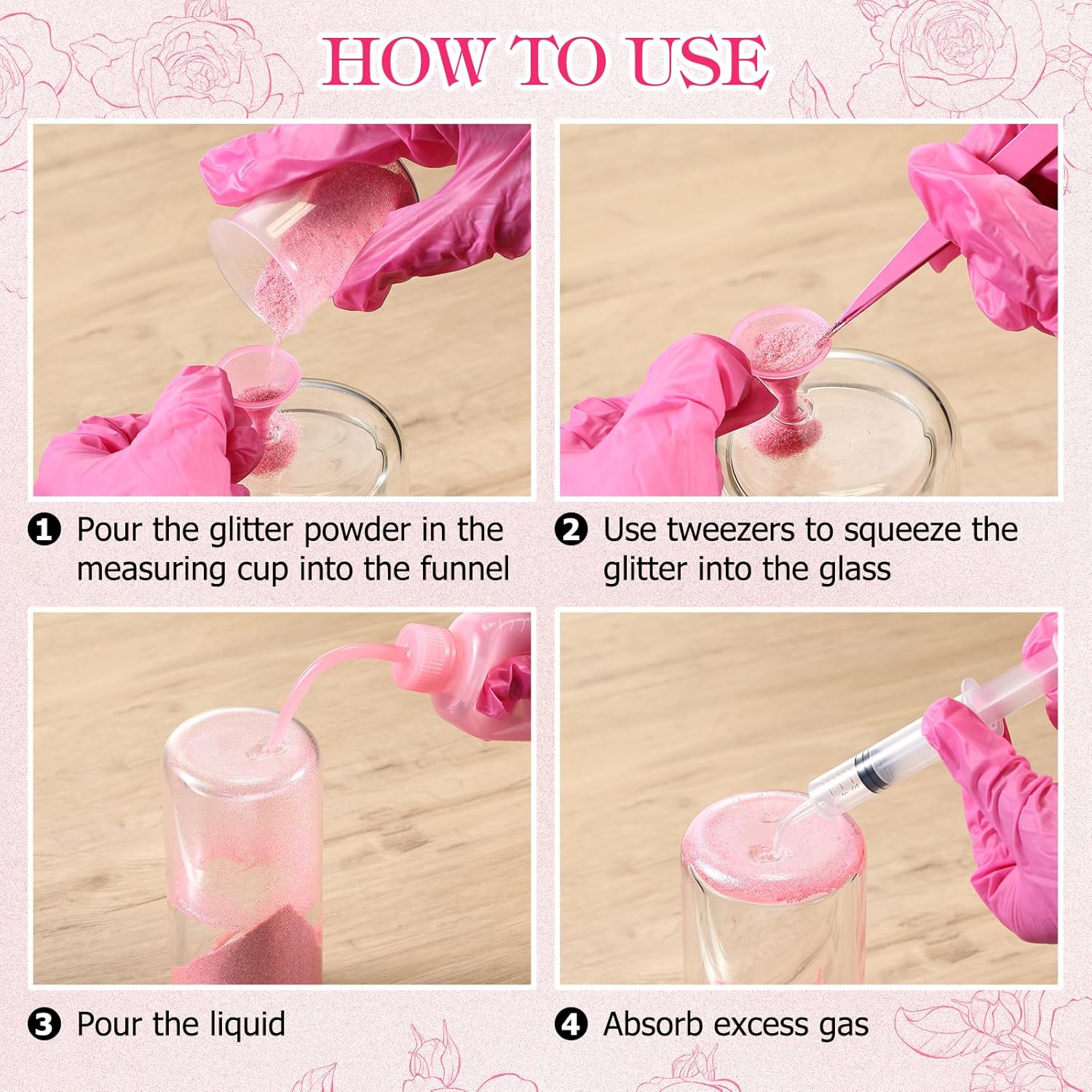 HOW TO USE

❶ Pour the glitter powder in the measuring cup into the funnel

❷ Use tweezers to squeeze the glitter into the glass

❸ Pour the liquid

❹ Absorb excess gas