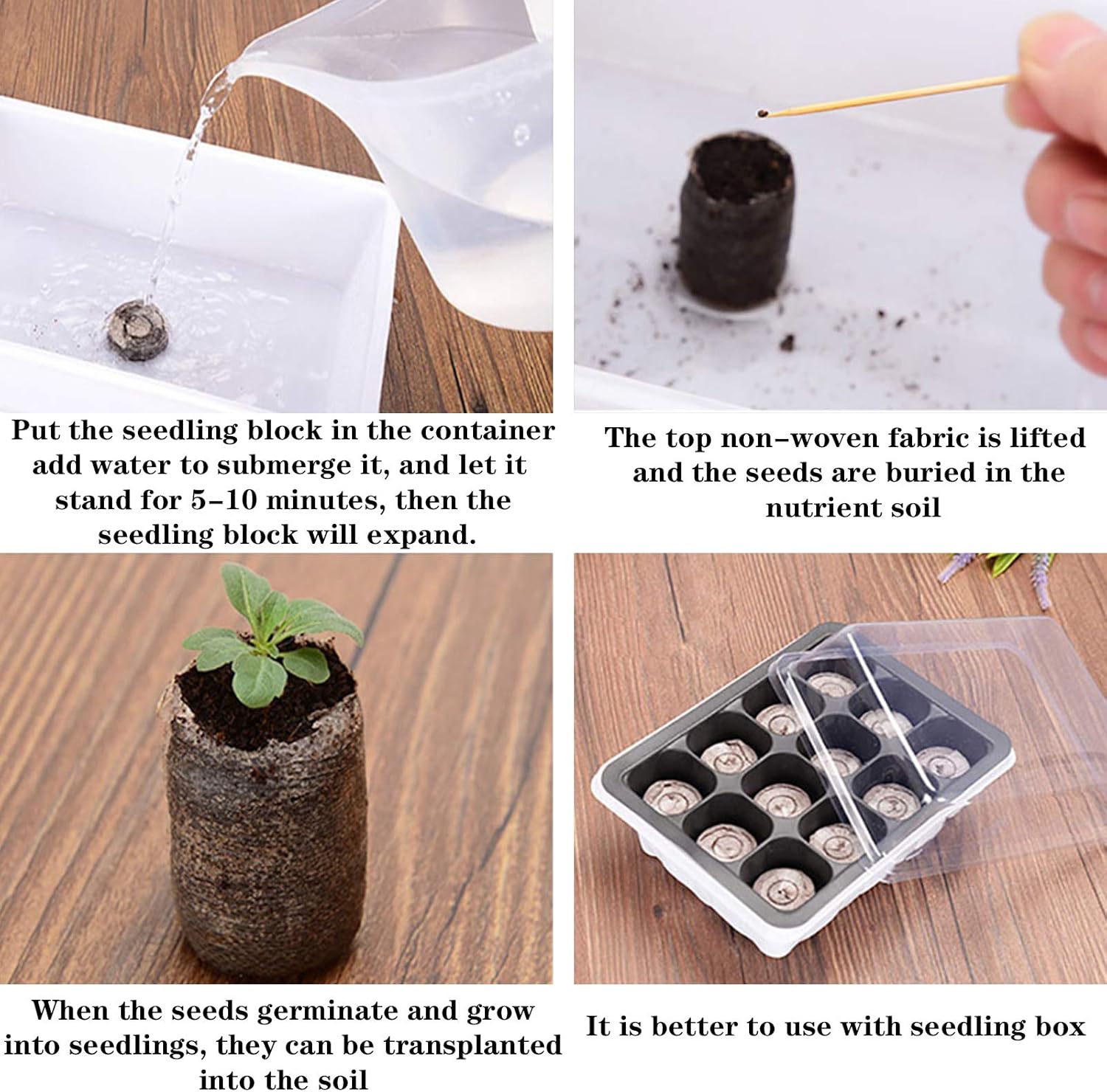 Put the seedling block in the container add water to submerge it, and let it stand for 5–10 minutes, then the seedling block will expand.

The top non–woven fabric is lifted and the seeds are buried in the nutrient soil

When the seeds germinate and grow into seedlings, they can be transplanted into the soil

It is better to use with seedling box