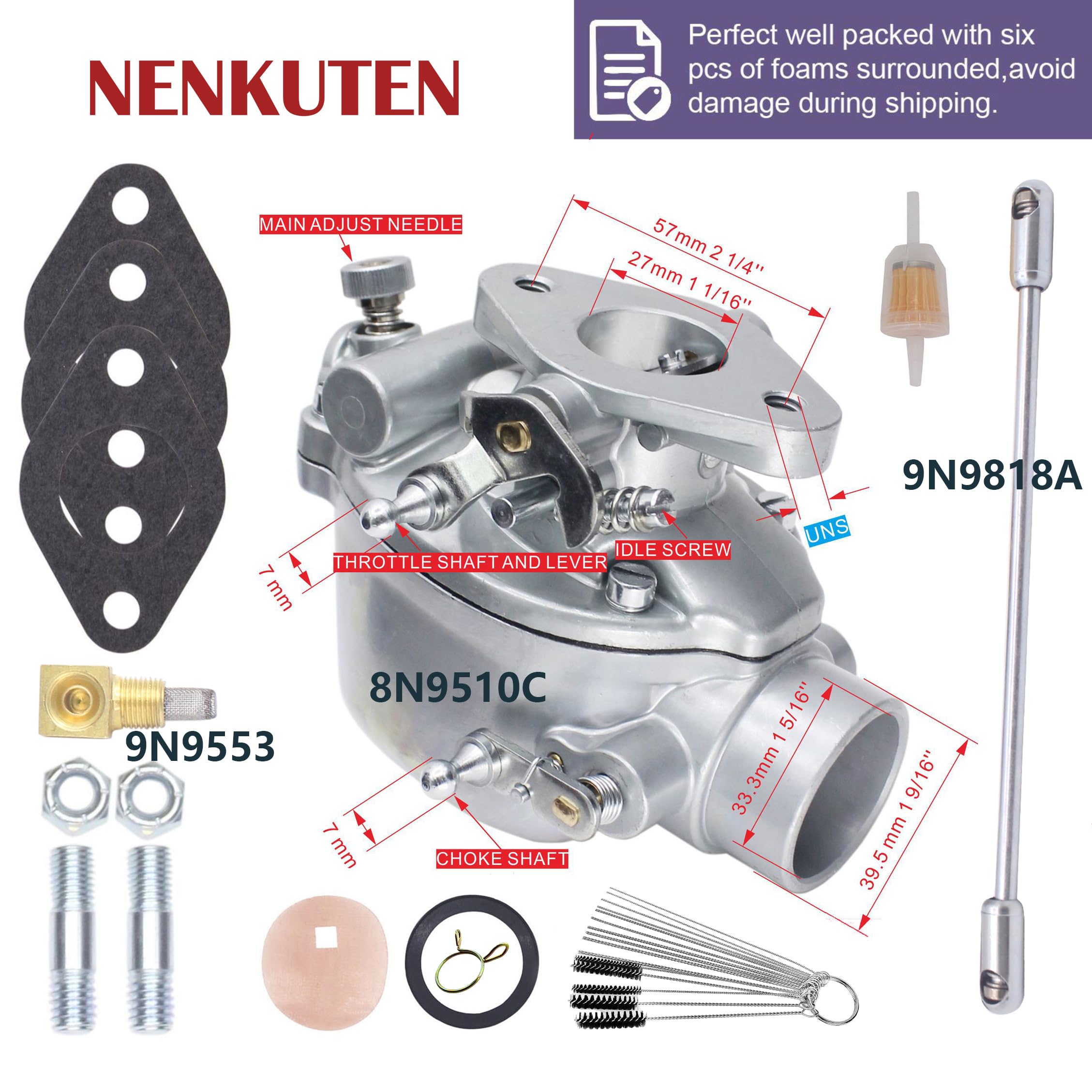 NENKUTEN

Perfect well packed with six pcs of foams surrounded,avoid damage during shipping.

MAIN ADJUST NEEDLE

57mm 2 1/4''

27mm 1 1/16''

9N9818A

UNS

IDLE SCREW

THROTTLE SHAFT AND LEVER

7 mm

8N9510C

9N9553

33.3mm 1 5/16''

39.5 mm 1 9/16''

7 mm

CHOKE SHAFT