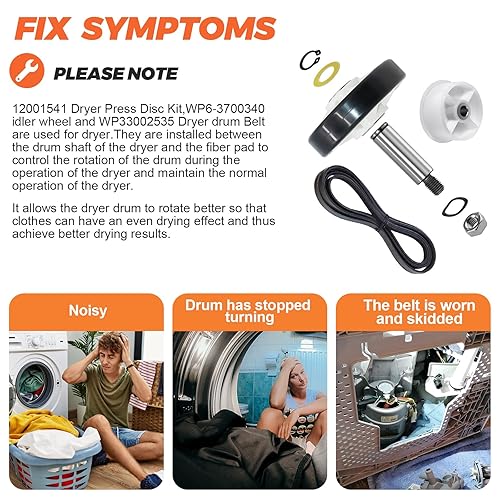 FIX SYMPTOMS

PLEASE NOTE

12001541 Dryer Press Disc Kit,WP6-3700340 idler wheel and WP33002535 Dryer drum Belt are used for dryer.They are installed between the drum shaft of the dryer and the fiber pad to control the rotation of the drum during the operation of the dryer and maintain the normal operation of the dryer.

It allows the dryer drum to rotate better so that clothes can have an even drying effect and thus achieve better drying results.

Noisy

Drum has stopped turning

The belt is worn and skidded