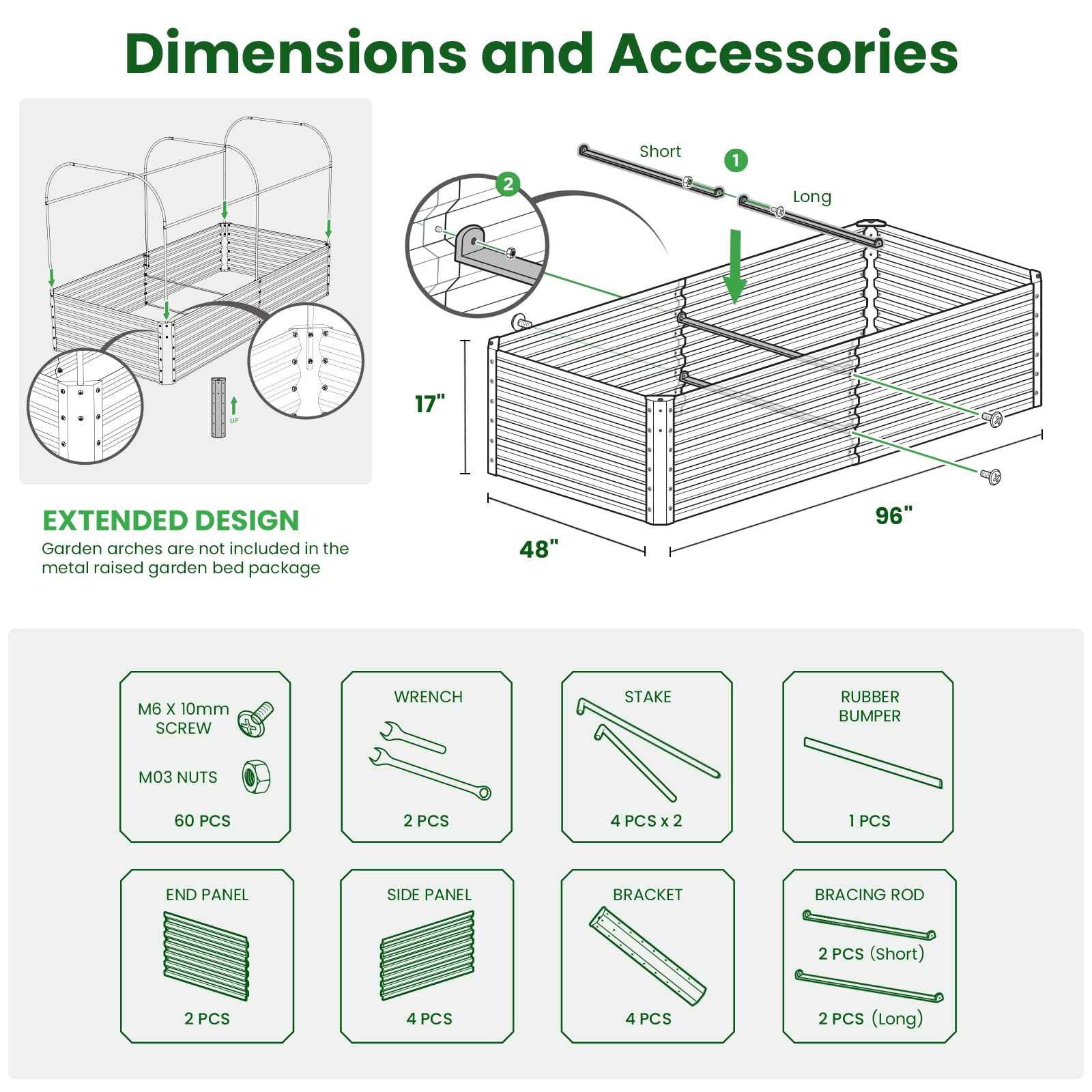 Dimensions and Accessories

UP

EXTENDED DESIGN
Garden arches are not included in the metal raised garden bed package

Short
1
Long
2

17"
48"
96"

M6 X 10mm SCREW
M03 NUTS
60 PCS

WRENCH
2 PCS

STAKE
4 PCS x 2

RUBBER BUMPER
1 PCS

END PANEL
2 PCS

SIDE PANEL
4 PCS

BRACKET
4 PCS

BRACING ROD
2 PCS (Short)
2 PCS (Long)