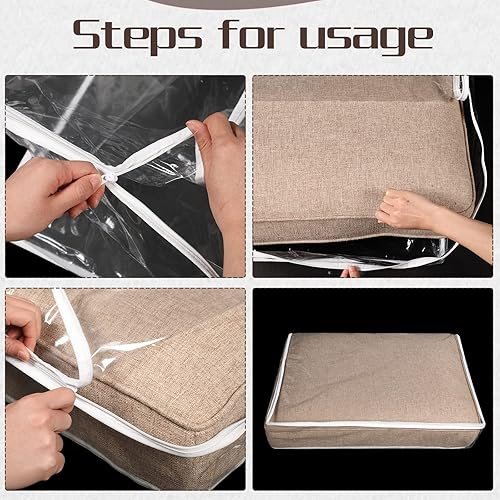 Steps for usage