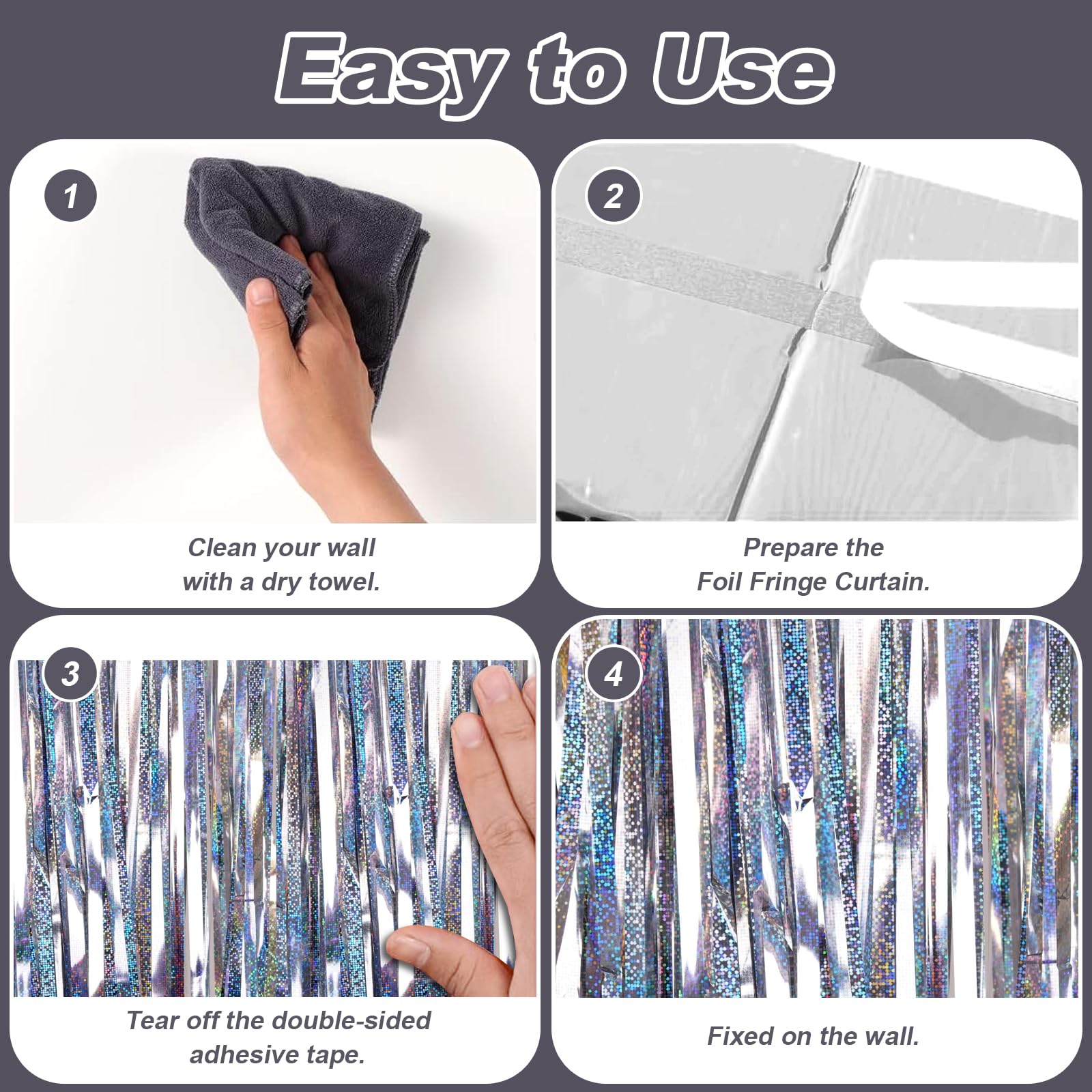 Easy to Use

1

Clean your wall with a dry towel.

2

Prepare the Foil Fringe Curtain.

3

Tear off the double-sided adhesive tape.

4

Fixed on the wall.