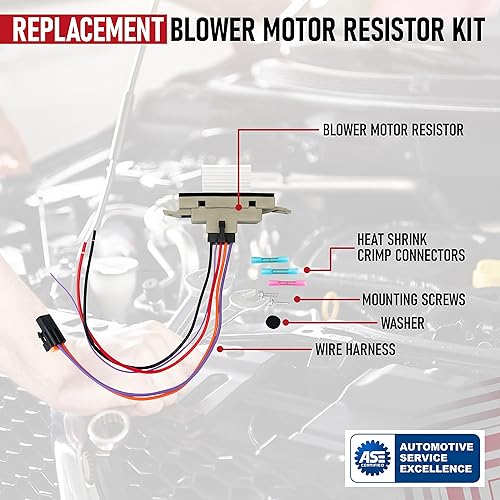 REPLACEMENT BLOWER MOTOR RESISTOR KIT

BLOWER MOTOR RESISTOR

HEAT SHRINK CRIMP CONNECTORS

MOUNTING SCREWS

WASHER

WIRE HARNESS

ASE CERTIFIED

AUTOMOTIVE SERVICE EXCELLENCE