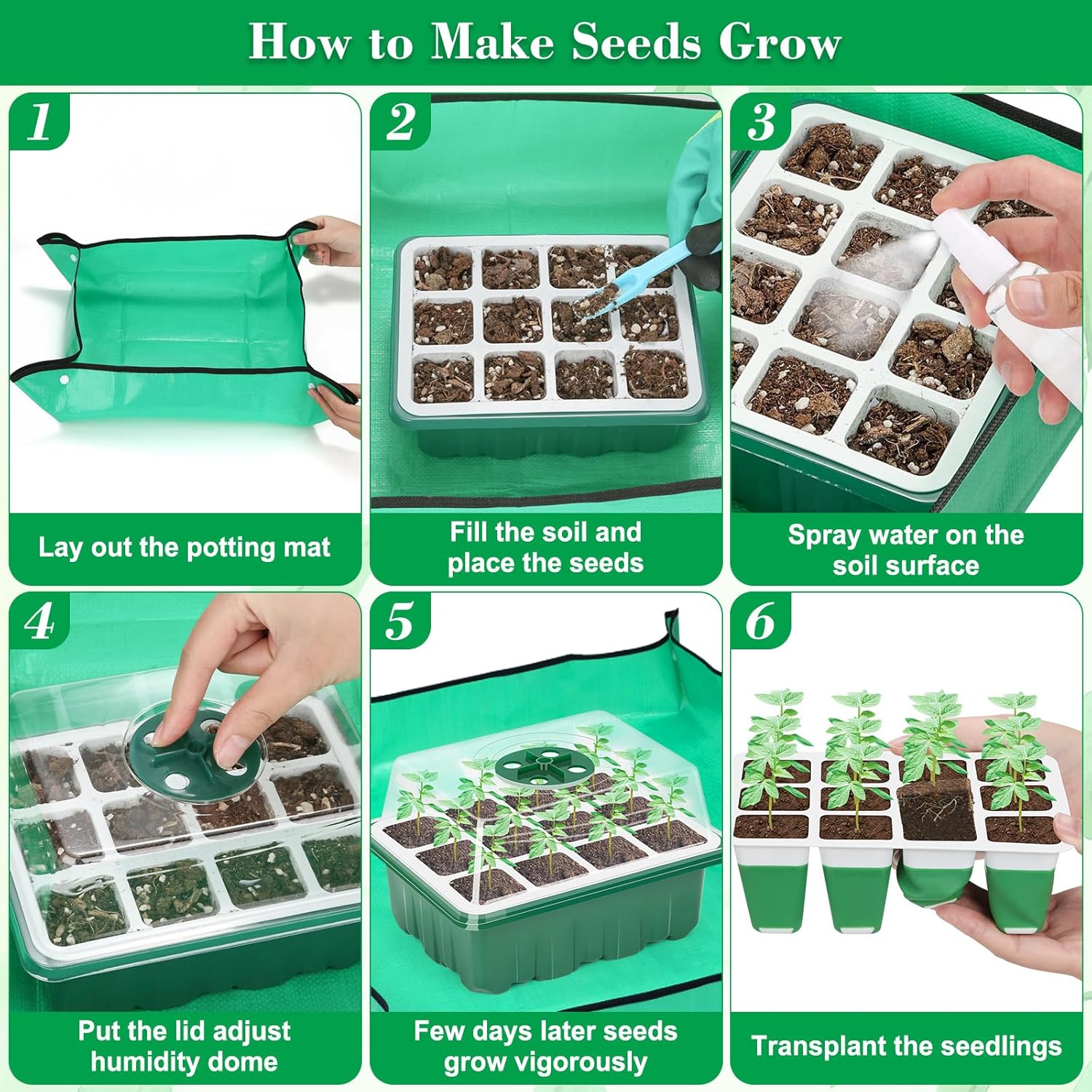 How to Make Seeds Grow

1
Lay out the potting mat

2
Fill the soil and place the seeds

3
Spray water on the soil surface

4
Put the lid adjust humidity dome

5
Few days later seeds grow vigorously

6
Transplant the seedlings