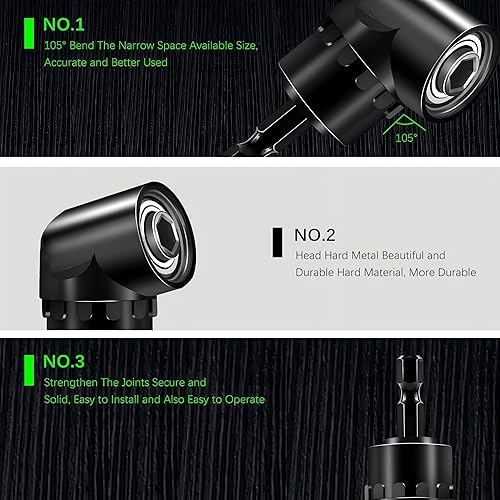 NO.1
105° Bend The Narrow Space Available Size, Accurate and Better Used

105°

NO.2
Head Hard Metal Beautiful and Durable Hard Material, More Durable

NO.3
Strengthen The Joints Secure and Solid, Easy to Install and Also Easy to Operate