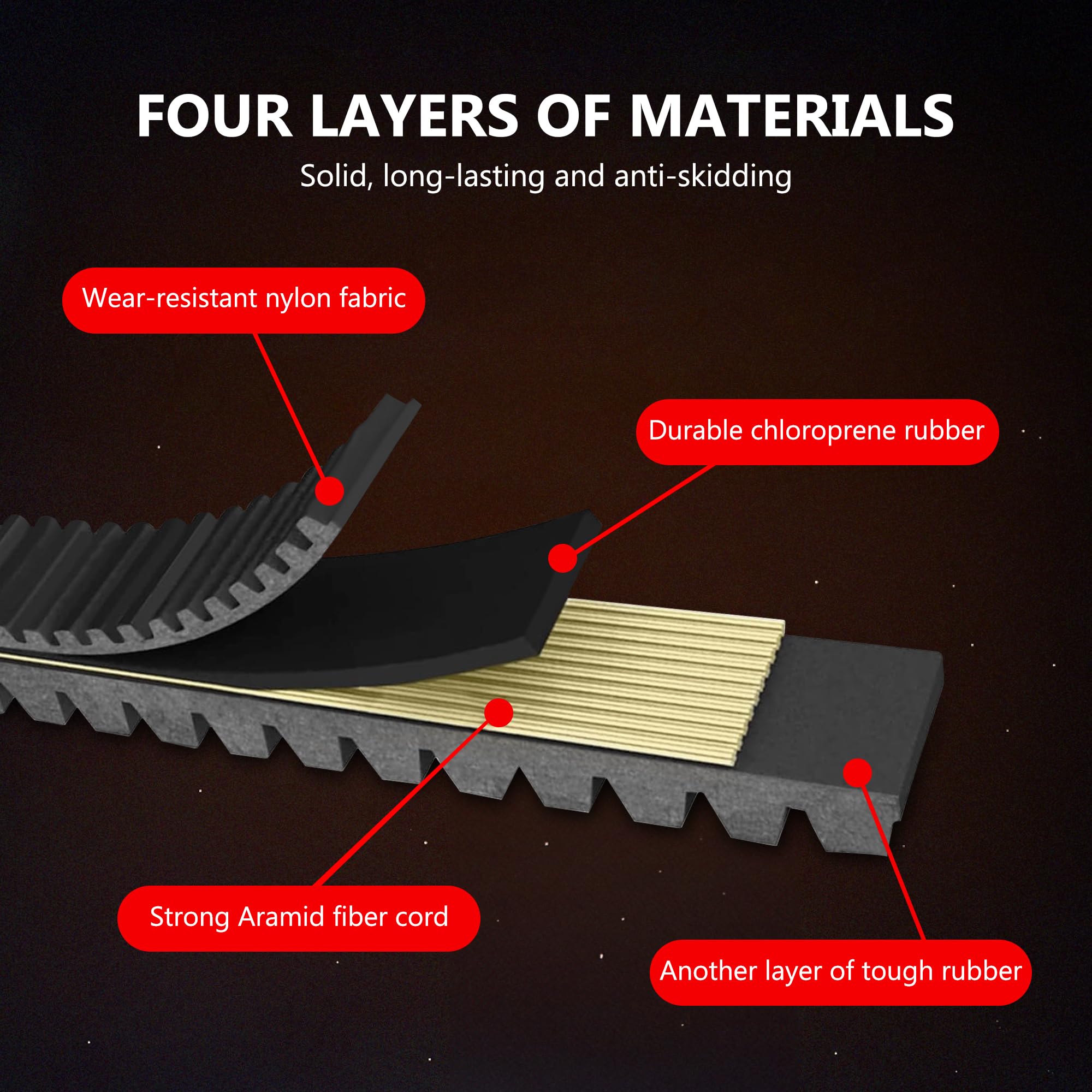 FOUR LAYERS OF MATERIALS

Solid, long-lasting and anti-skidding

Wear-resistant nylon fabric

Durable chloroprene rubber

Strong Aramid fiber cord

Another layer of tough rubber