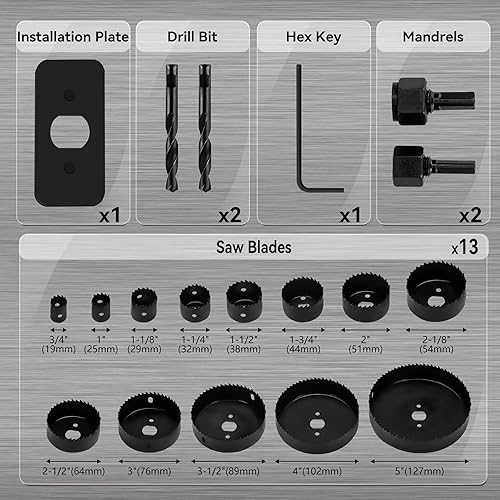 Installation Plate
x1

Drill Bit
x2

Hex Key
x1

Mandrels
x2

Saw Blades
x13

3/4" (19mm)
1" (25mm)
1-1/8" (29mm)
1-1/4" (32mm)
1-1/2" (38mm)
1-3/4" (44mm)
2" (51mm)
2-1/8" (54mm)

2-1/2"(64mm)
3"(76mm)
3-1/2"(89mm)
4"(102mm)
5"(127mm)