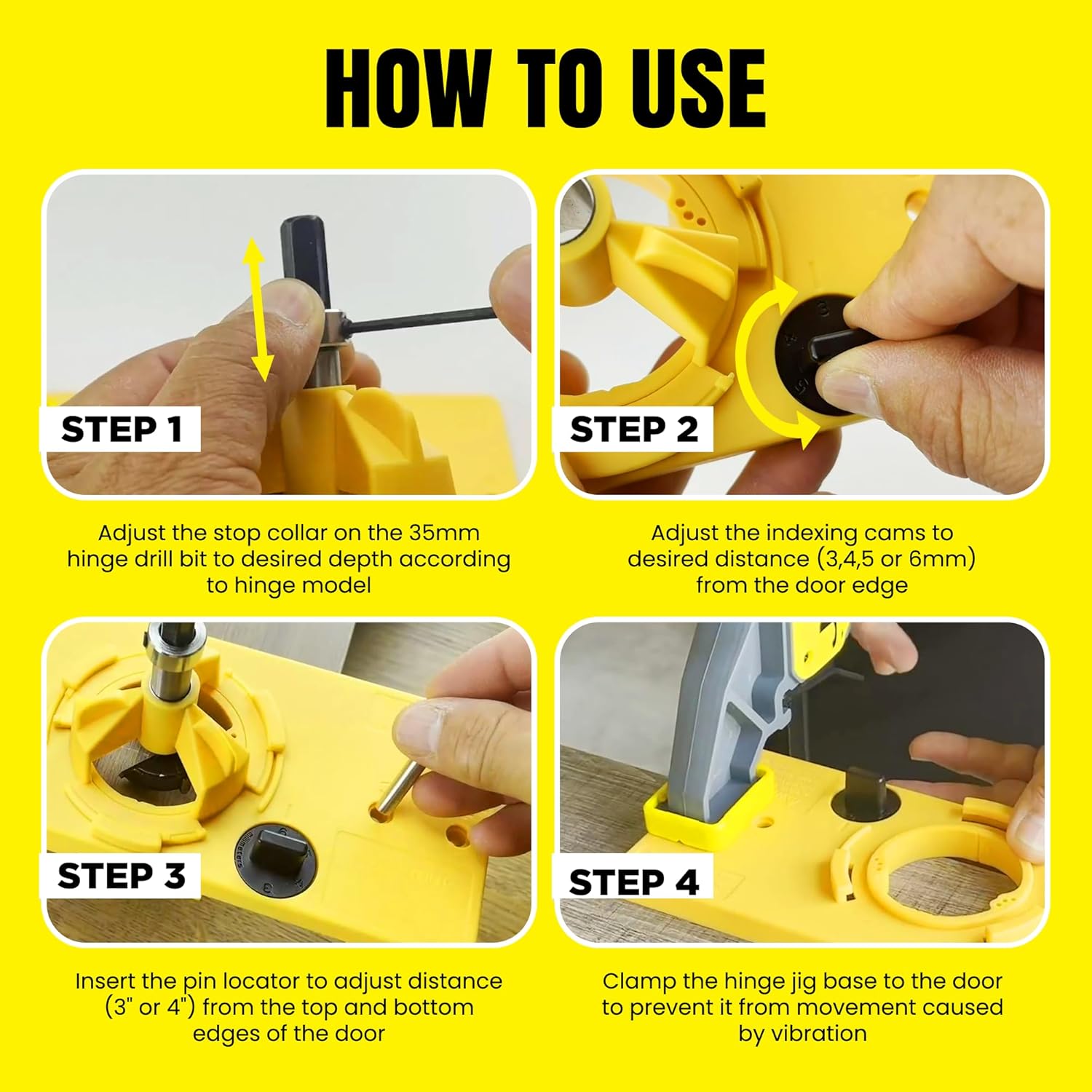 HOW TO USE

STEP 1

Adjust the stop collar on the 35mm hinge drill bit to desired depth according to hinge model

STEP 2

Adjust the indexing cams to desired distance (3,4,5 or 6mm) from the door edge

STEP 3

Insert the pin locator to adjust distance (3" or 4") from the top and bottom edges of the door

STEP 4

Clamp the hinge jig base to the door to prevent it from movement caused by vibration