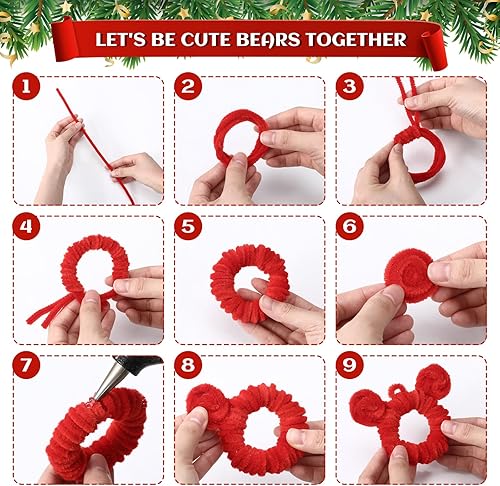 LET'S BE CUTE BEARS TOGETHER

1

2

3

4

5

6

7

8

9