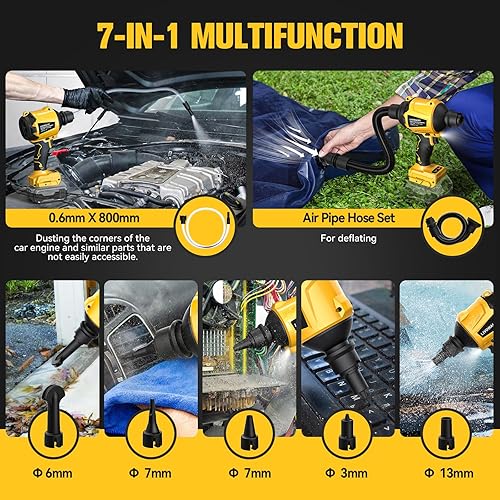 7-IN-1 MULTIFUNCTION

0.6mm X 800mm

Dusting the corners of the car engine and similar parts that are not easily accessible.

Air Pipe Hose Set

For deflating

Φ 6mm

Φ 7mm

Φ 7mm

Φ 3mm

Φ 13mm