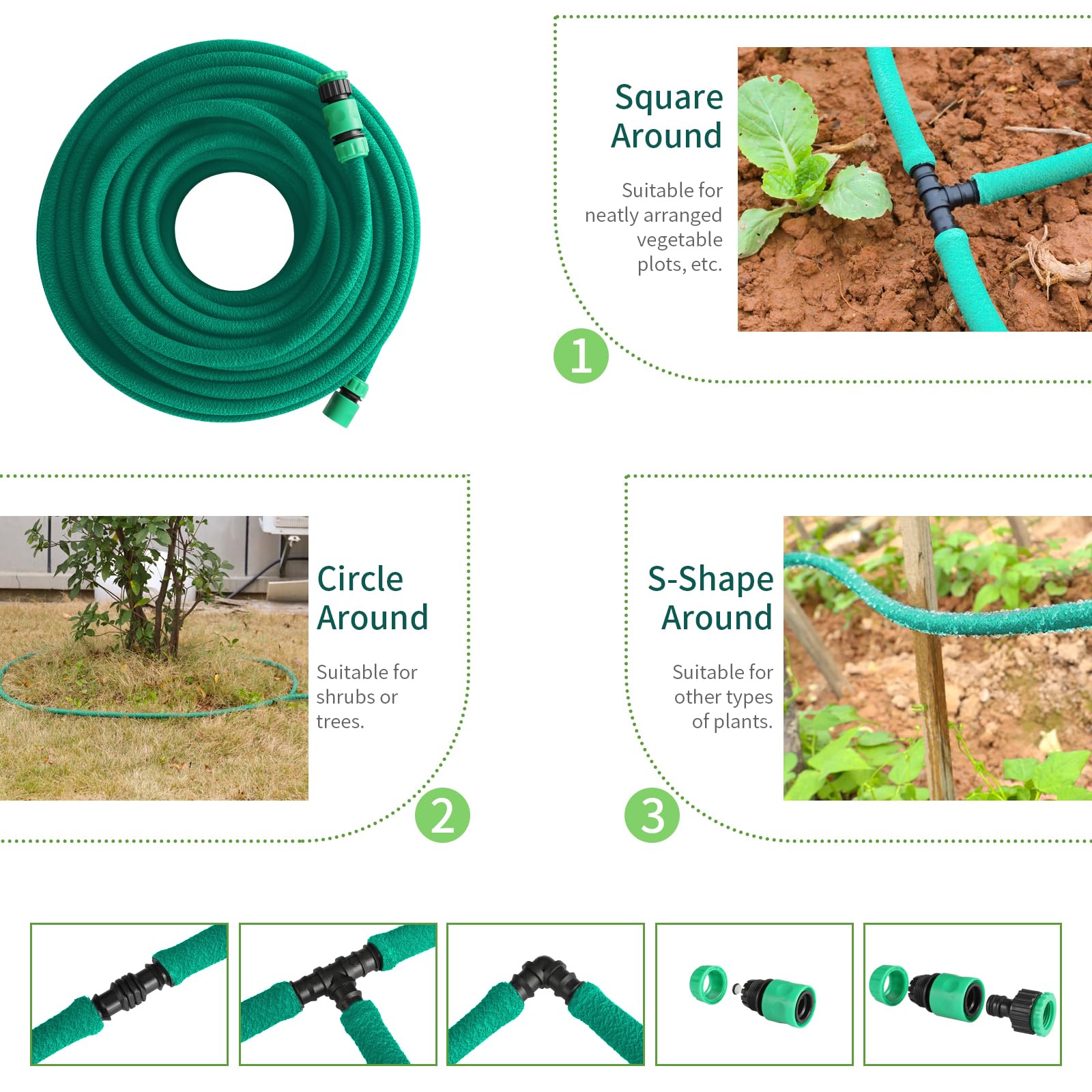 Square Around

Suitable for neatly arranged vegetable plots, etc.

1

Circle Around

Suitable for shrubs or trees.

2

S-Shape Around

Suitable for other types of plants.

3