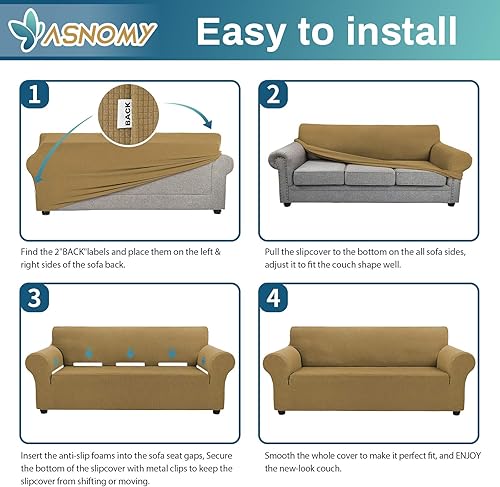 ASNOMY

Easy to install

1

BACK

Find the 2"BACK"labels and place them on the left & right sides of the sofa back.

2

Pull the slipcover to the bottom on the all sofa sides, adjust it to fit the couch shape well.

3

Insert the anti-slip foams into the sofa seat gaps, Secure the bottom of the slipcover with metal clips to keep the slipcover from shifting or moving.

4

Smooth the whole cover to make it perfect fit, and ENJOY the new-look couch.