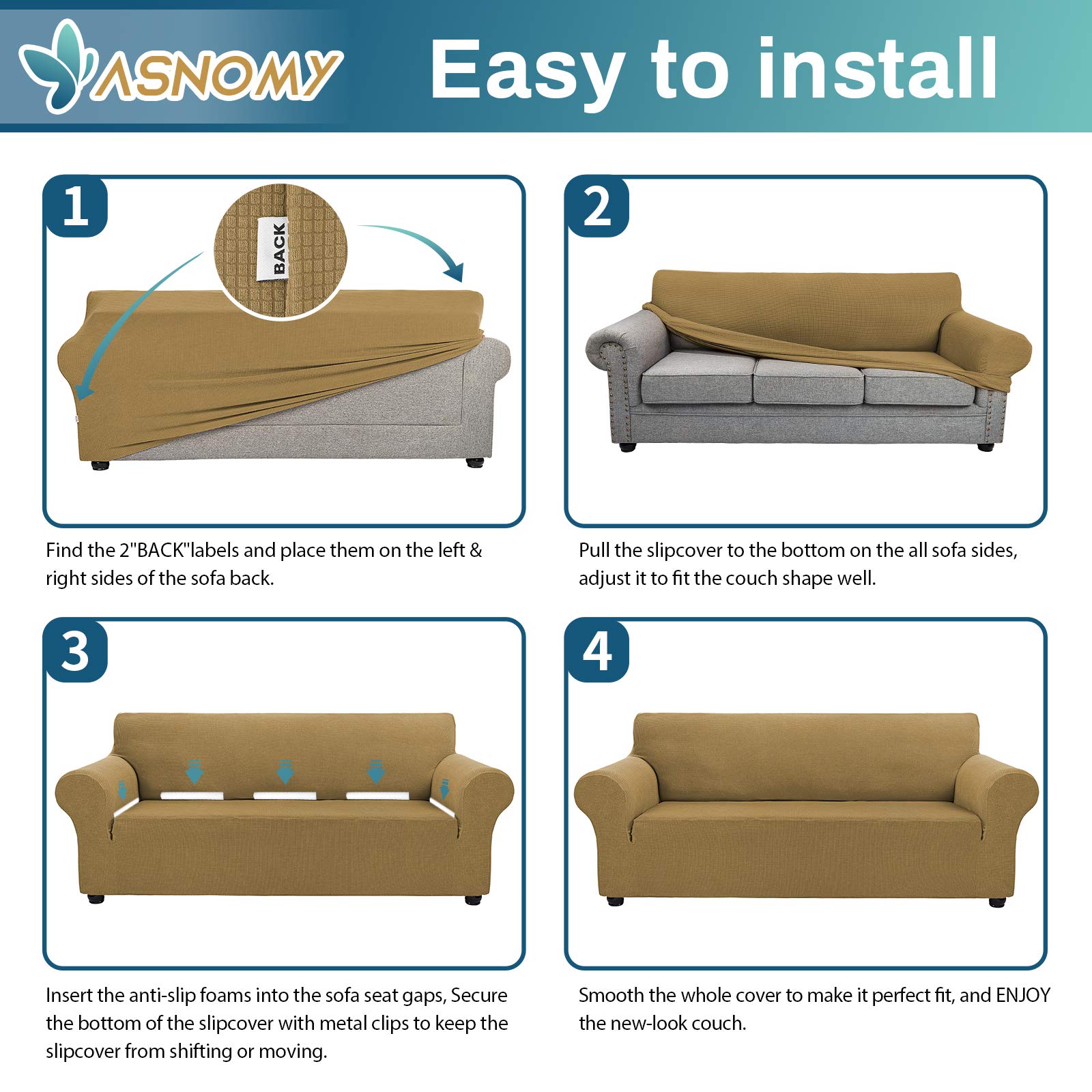 ASNOMY

Easy to install

1

BACK

Find the 2"BACK"labels and place them on the left & right sides of the sofa back.

2

Pull the slipcover to the bottom on the all sofa sides, adjust it to fit the couch shape well.

3

Insert the anti-slip foams into the sofa seat gaps, Secure the bottom of the slipcover with metal clips to keep the slipcover from shifting or moving.

4

Smooth the whole cover to make it perfect fit, and ENJOY the new-look couch.