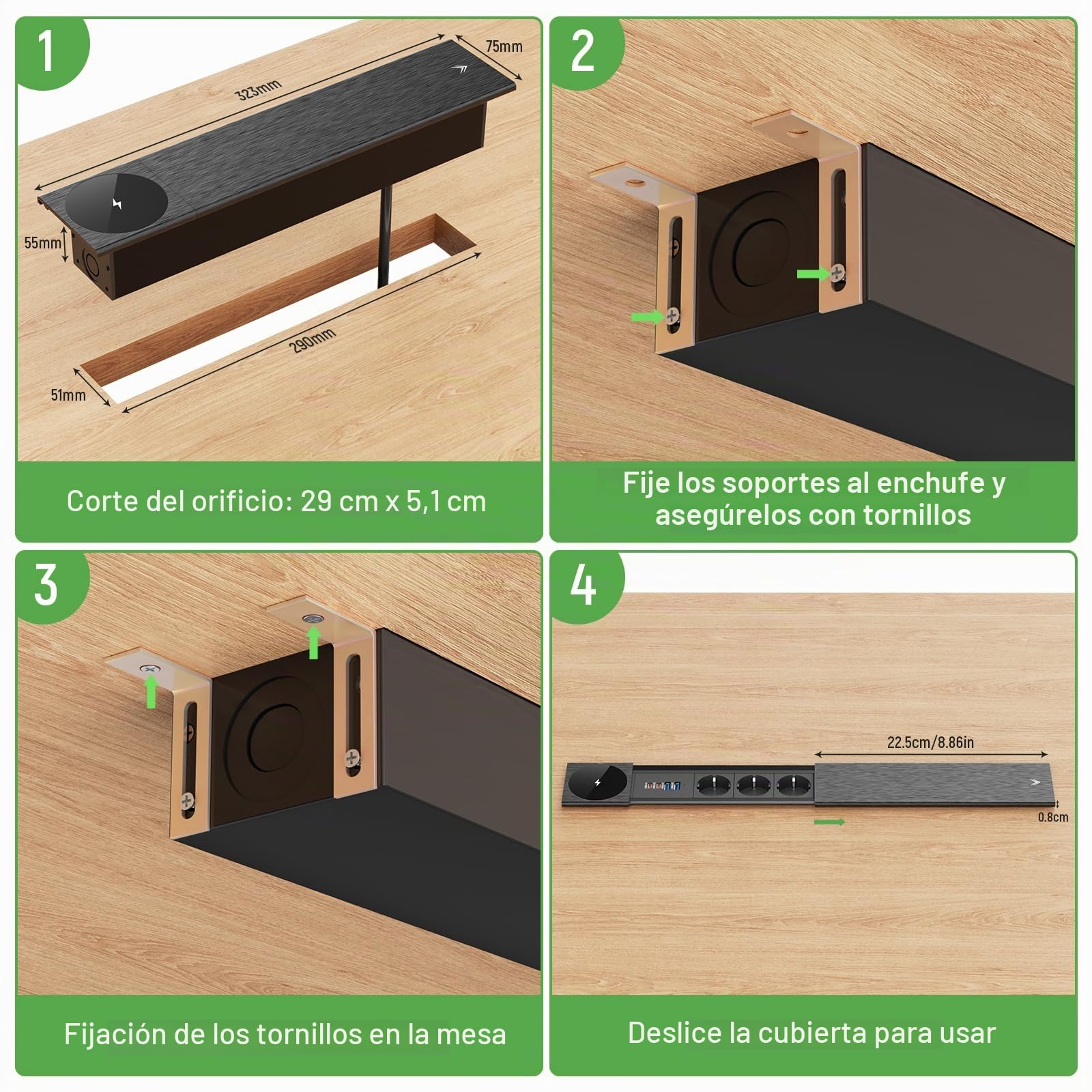 1

323mm

75mm

55mm

290mm

51mm

Corte del orificio: 29 cm x 5,1 cm

2

Fije los soportes al enchufe y asegúrelos con tornillos

3

Fijación de los tornillos en la mesa

4

22.5cm/8.86in

0.8cm

Deslice la cubierta para usar