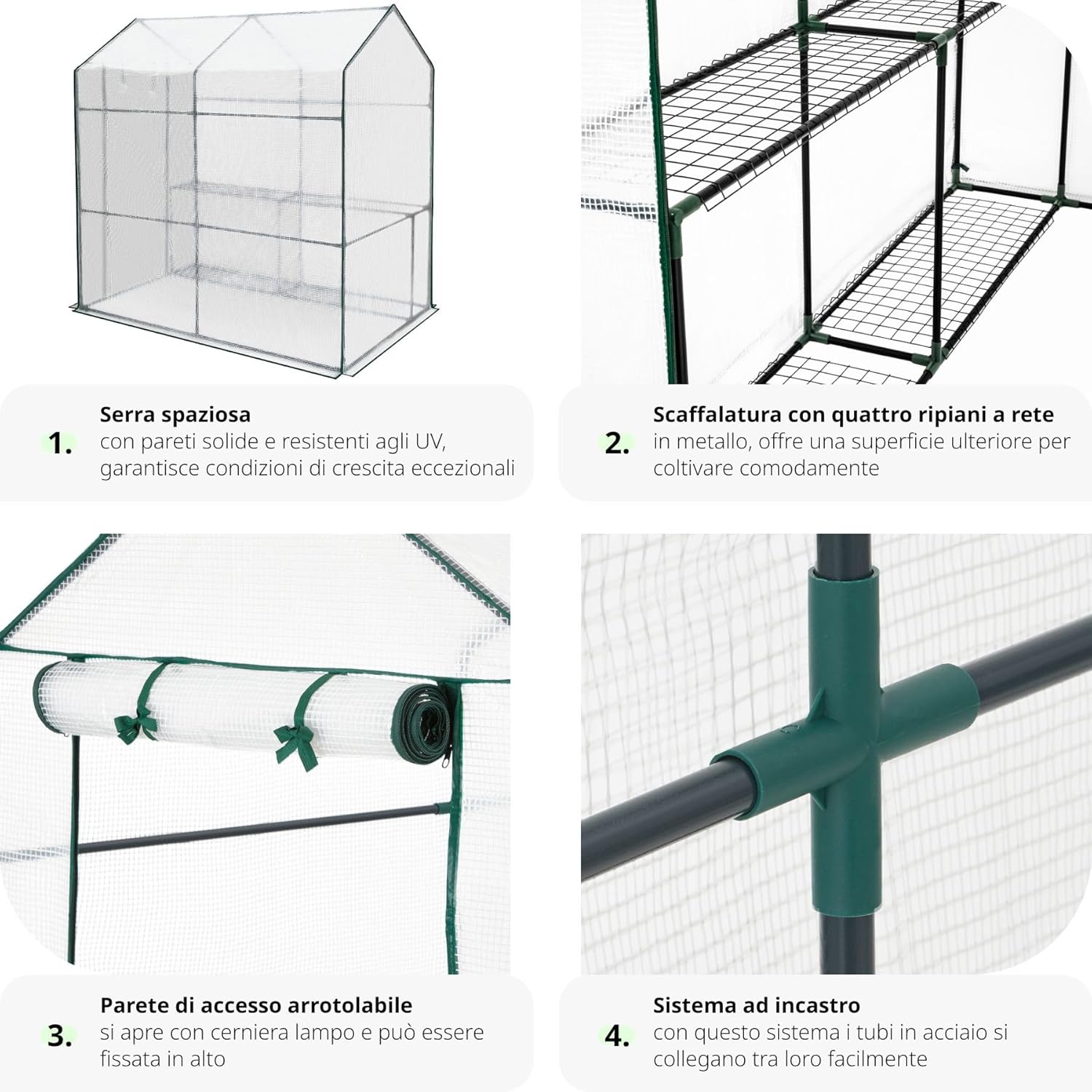 1. Serra spaziosa
con pareti solide e resistenti agli UV, garantisce condizioni di crescita eccezionali

2. Scaffalatura con quattro ripiani a rete
in metallo, offre una superficie ulteriore per coltivare comodamente

3. Parete di accesso arrotolabile
si apre con cerniera lampo e può essere fissata in alto

4. Sistema ad incastro
con questo sistema i tubi in acciaio si collegano tra loro facilmente