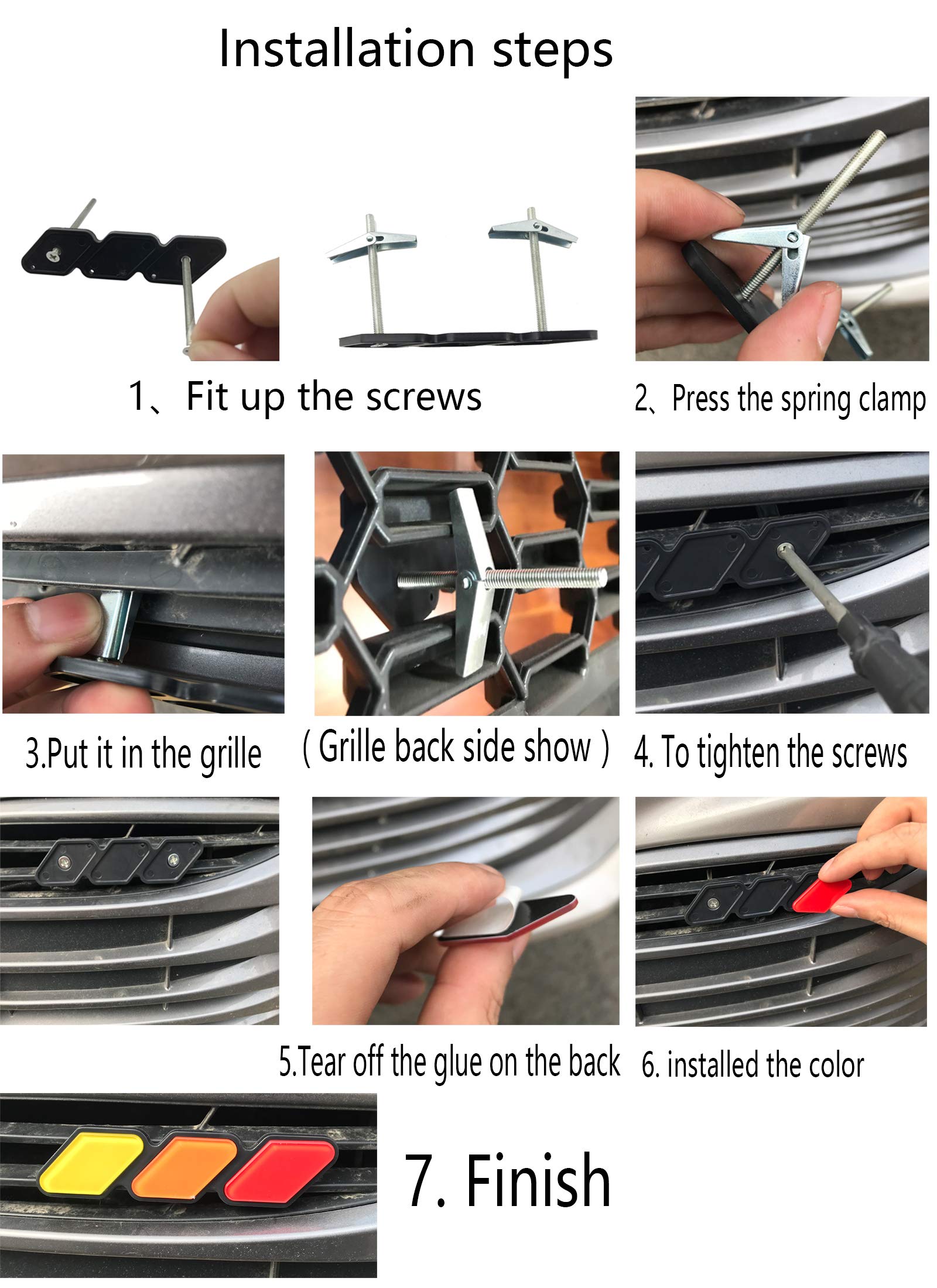 Installation steps

1、Fit up the screws

2、Press the spring clamp

3.Put it in the grille

( Grille back side show )

4. To tighten the screws

5.Tear off the glue on the back

6. installed the color

7. Finish