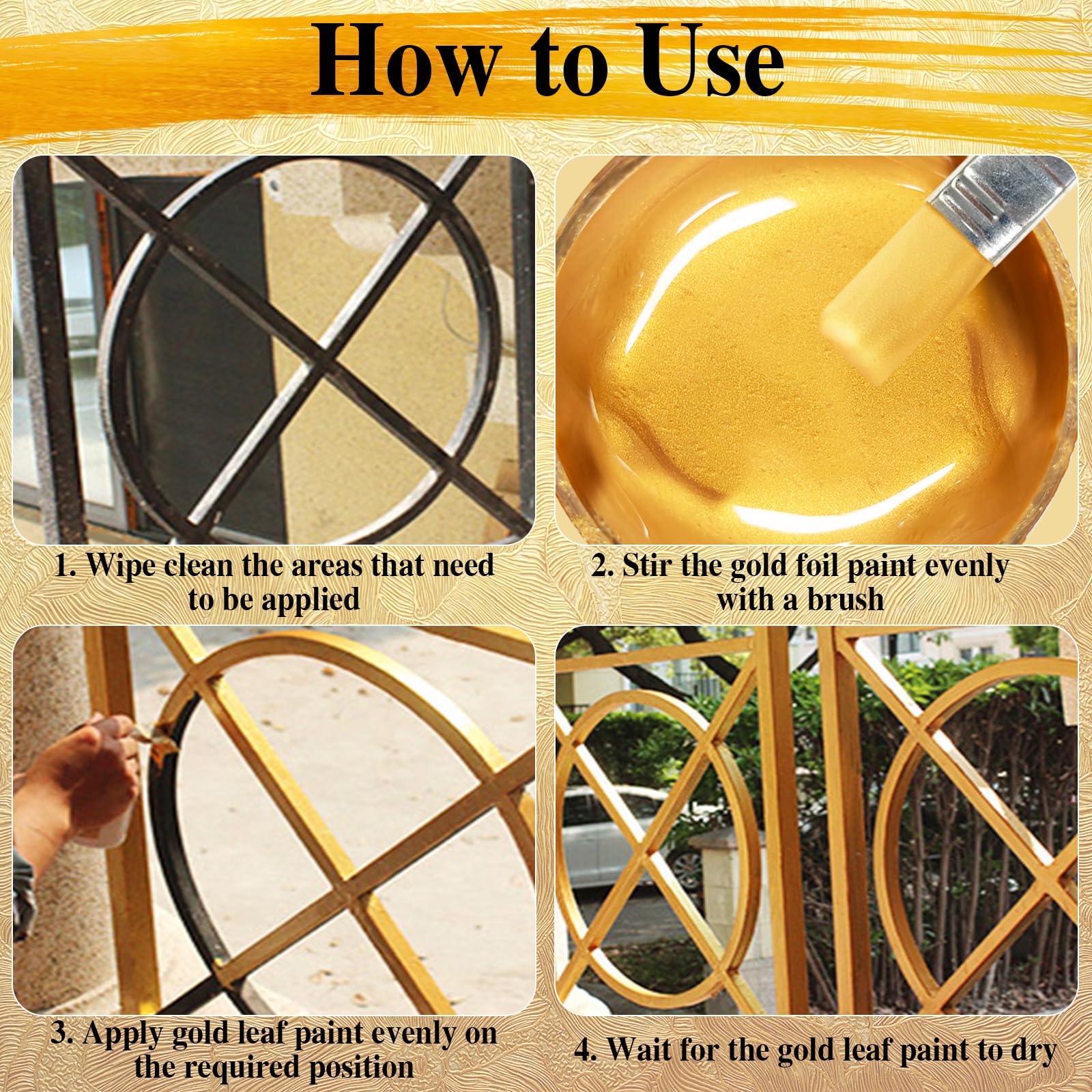 How to Use

1. Wipe clean the areas that need to be applied

2. Stir the gold foil paint evenly with a brush

3. Apply gold leaf paint evenly on the required position

4. Wait for the gold leaf paint to dry