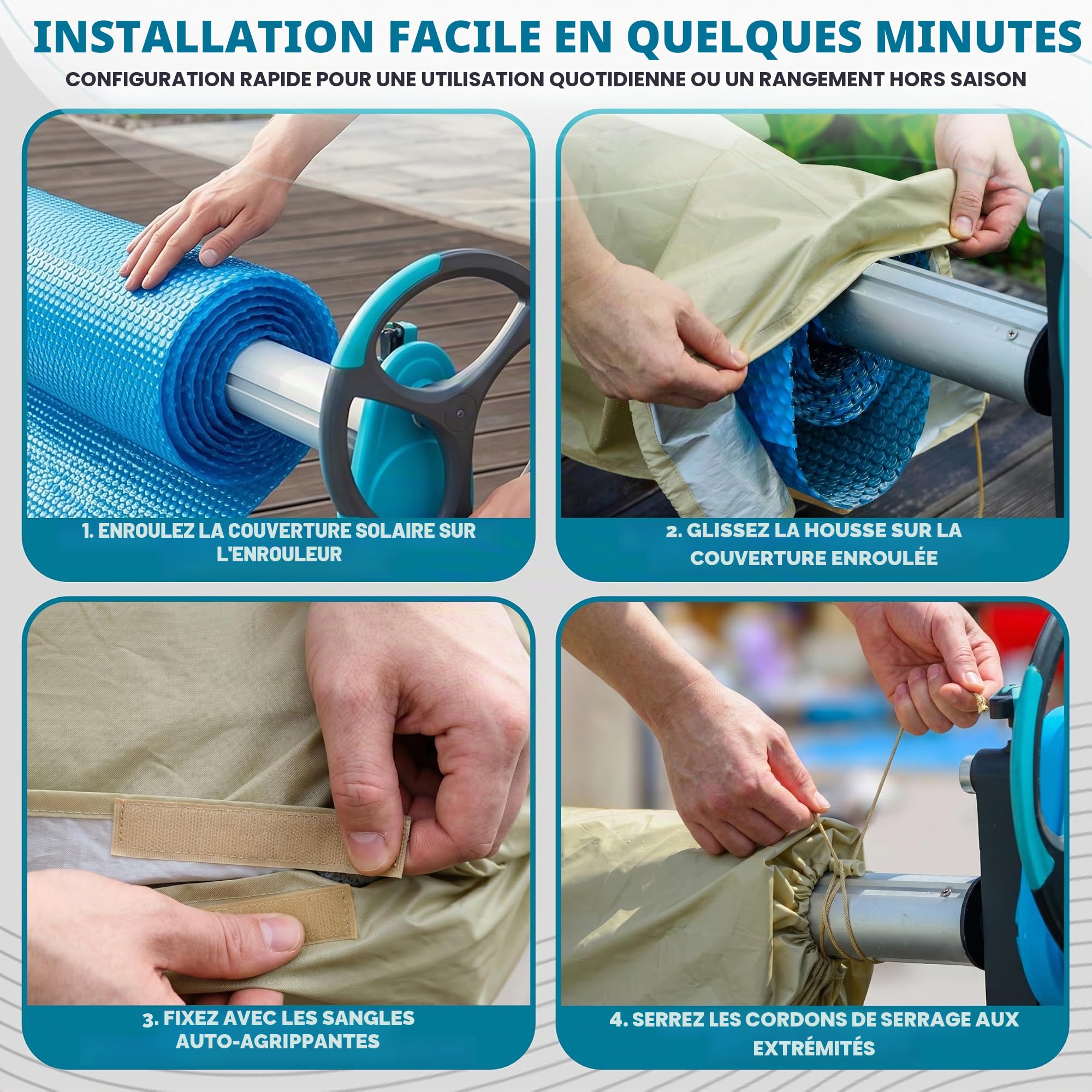 INSTALLATION FACILE EN QUELQUES MINUTES

CONFIGURATION RAPIDE POUR UNE UTILISATION QUOTIDIENNE OU UN RANGEMENT HORS SAISON

1. ENROULEZ LA COUVERTURE SOLAIRE SUR L'ENROULEUR

2. GLISSEZ LA HOUSSE SUR LA COUVERTURE ENROULÉE

3. FIXEZ AVEC LES SANGLES AUTO-AGRIPPANTES

4. SERREZ LES CORDONS DE SERRAGE AUX EXTRÉMITÉS