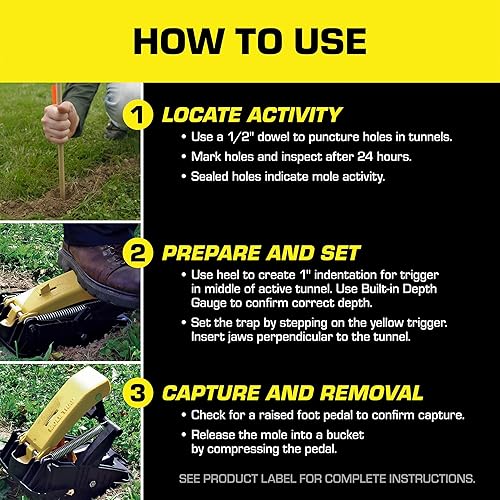 HOW TO USE

1 LOCATE ACTIVITY

• Use a 1/2" dowel to puncture holes in tunnels.

• Mark holes and inspect after 24 hours.

• Sealed holes indicate mole activity.

2 PREPARE AND SET

• Use heel to create 1" indentation for trigger in middle of active tunnel. Use Built-in Depth Gauge to confirm correct depth.

• Set the trap by stepping on the yellow trigger. Insert jaws perpendicular to the tunnel.

3 CAPTURE AND REMOVAL

• Check for a raised foot pedal to confirm capture.

• Release the mole into a bucket by compressing the pedal.

SEE PRODUCT LABEL FOR COMPLETE INSTRUCTIONS.