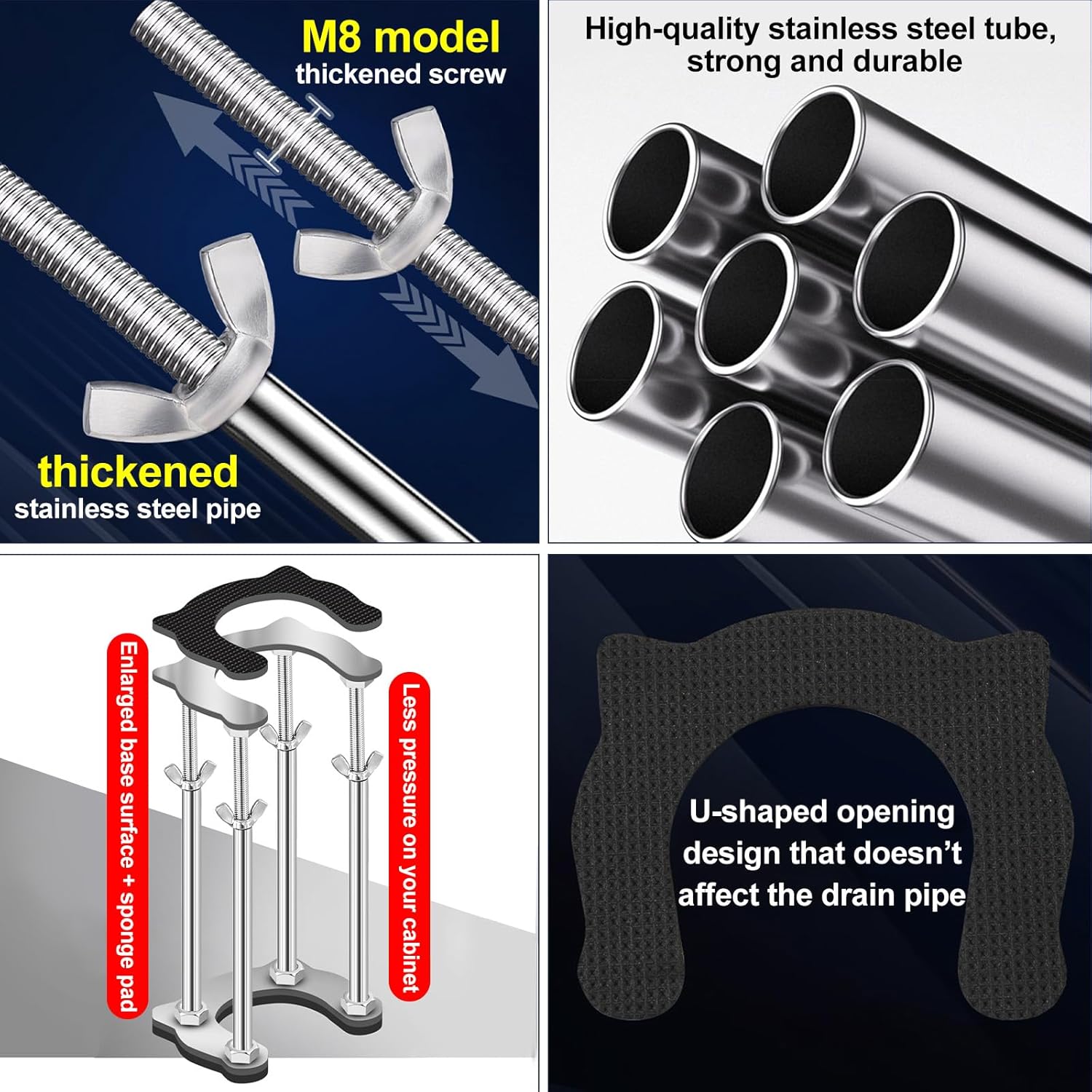 M8 model
thickened screw

thickened
stainless steel pipe

High-quality stainless steel tube, strong and durable

Enlarged base surface + sponge pad

Less pressure on your cabinet

U-shaped opening design that doesn't affect the drain pipe