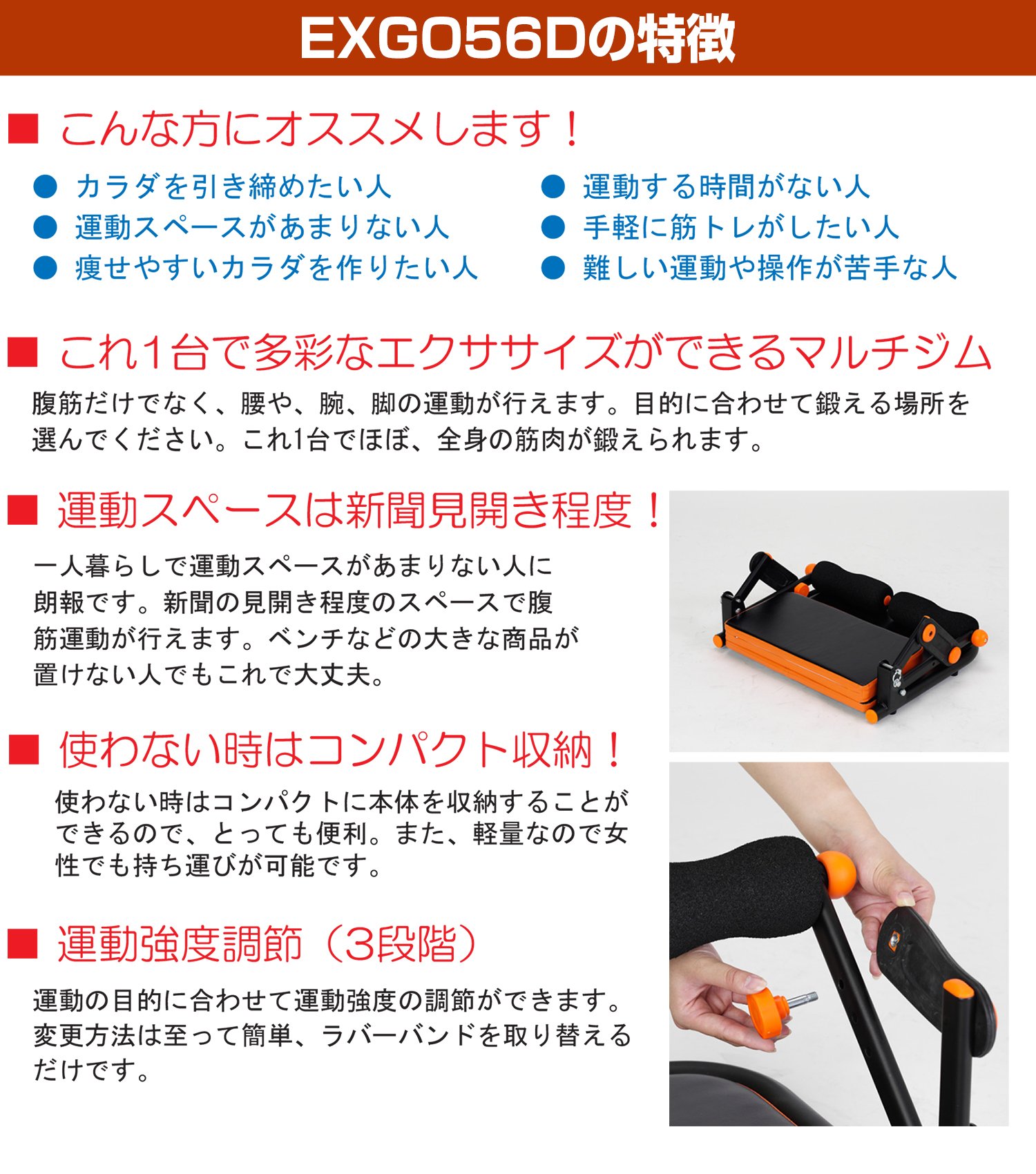 EXG056Dの特徴

■ こんな方にオススメします！

● カラダを引き締めたい人
● 運動スペースがあまりない人
● 痩せやすいカラダを作りたい人

● 運動する時間がない人
● 手軽に筋トレがしたい人
● 難しい運動や操作が苦手な人

■ これ1台で多彩なエクササイズができるマルチジム

腹筋だけでなく、腰や、腕、脚の運動が行えます。目的に合わせて鍛える場所を選んでください。これ1台でほぼ、全身の筋肉が鍛えられます。

■ 運動スペースは新聞見開き程度！

一人暮らしで運動スペースがあまりない人に朗報です。新聞の見開き程度のスペースで腹筋運動が行えます。ベンチなどの大きな商品が置けない人でもこれで大丈夫。

■ 使わない時はコンパクト収納！

使わない時はコンパクトに本体を収納することができるので、とっても便利。また、軽量なので女性でも持ち運びが可能です。

■ 運動強度調節（3段階）

運動の目的に合わせて運動強度の調節ができます。変更方法は至って簡単、ラバーバンドを取り替えるだけです。