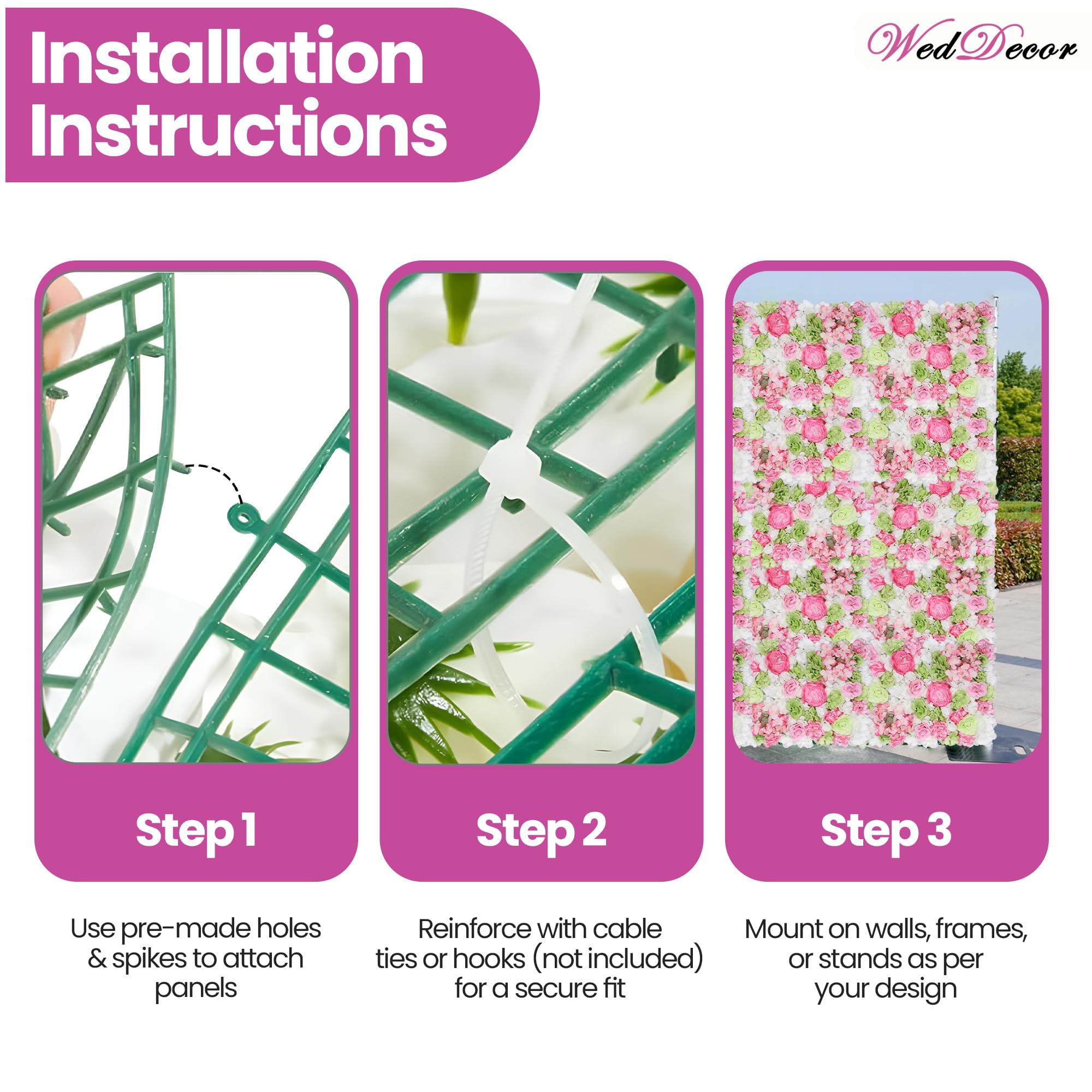 Installation Instructions

WedDecor

Step 1

Use pre-made holes & spikes to attach panels

Step 2

Reinforce with cable ties or hooks (not included) for a secure fit

Step 3

Mount on walls, frames, or stands as per your design