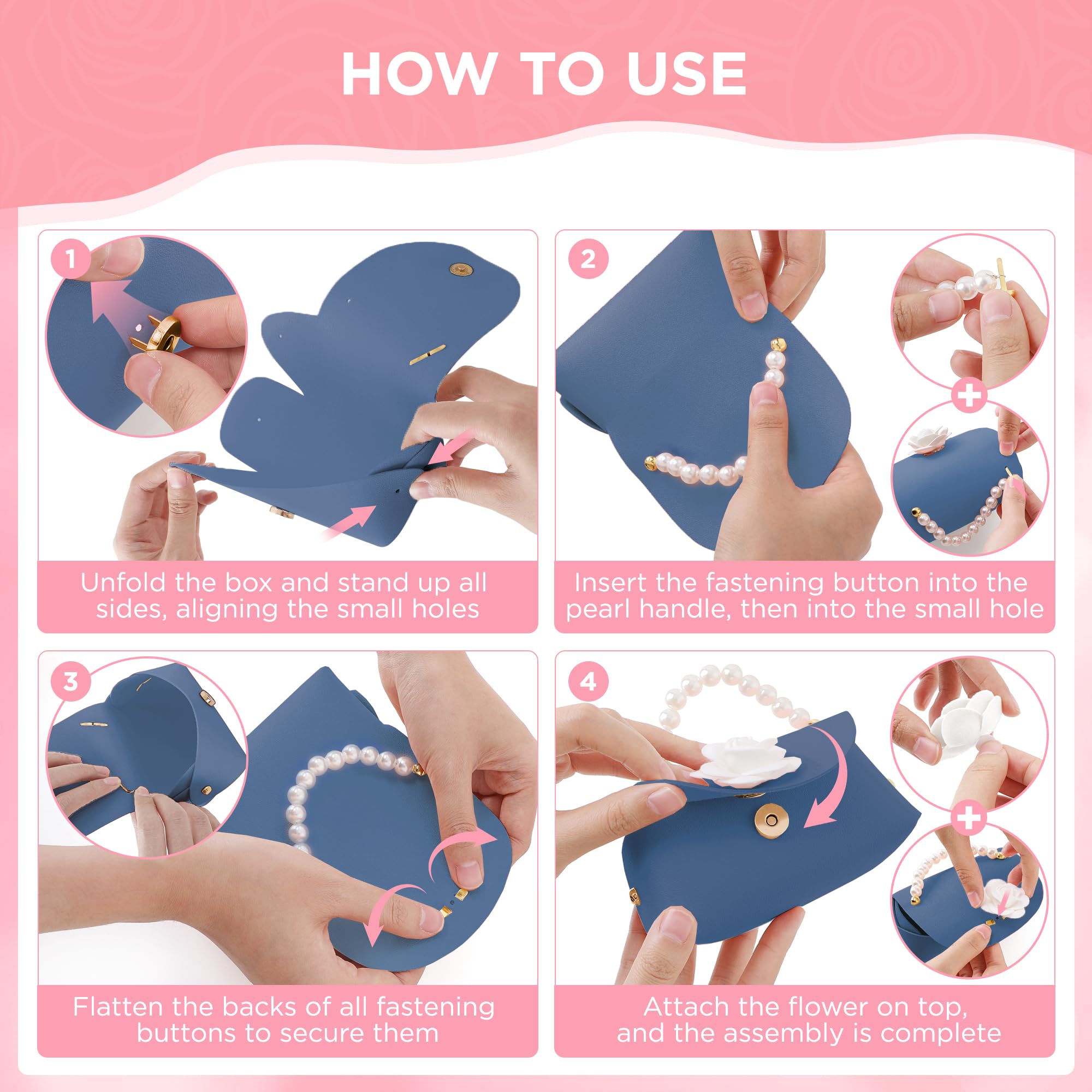 HOW TO USE

1

Unfold the box and stand up all sides, aligning the small holes

2

Insert the fastening button into the pearl handle, then into the small hole

3

Flatten the backs of all fastening buttons to secure them

4

Attach the flower on top, and the assembly is complete