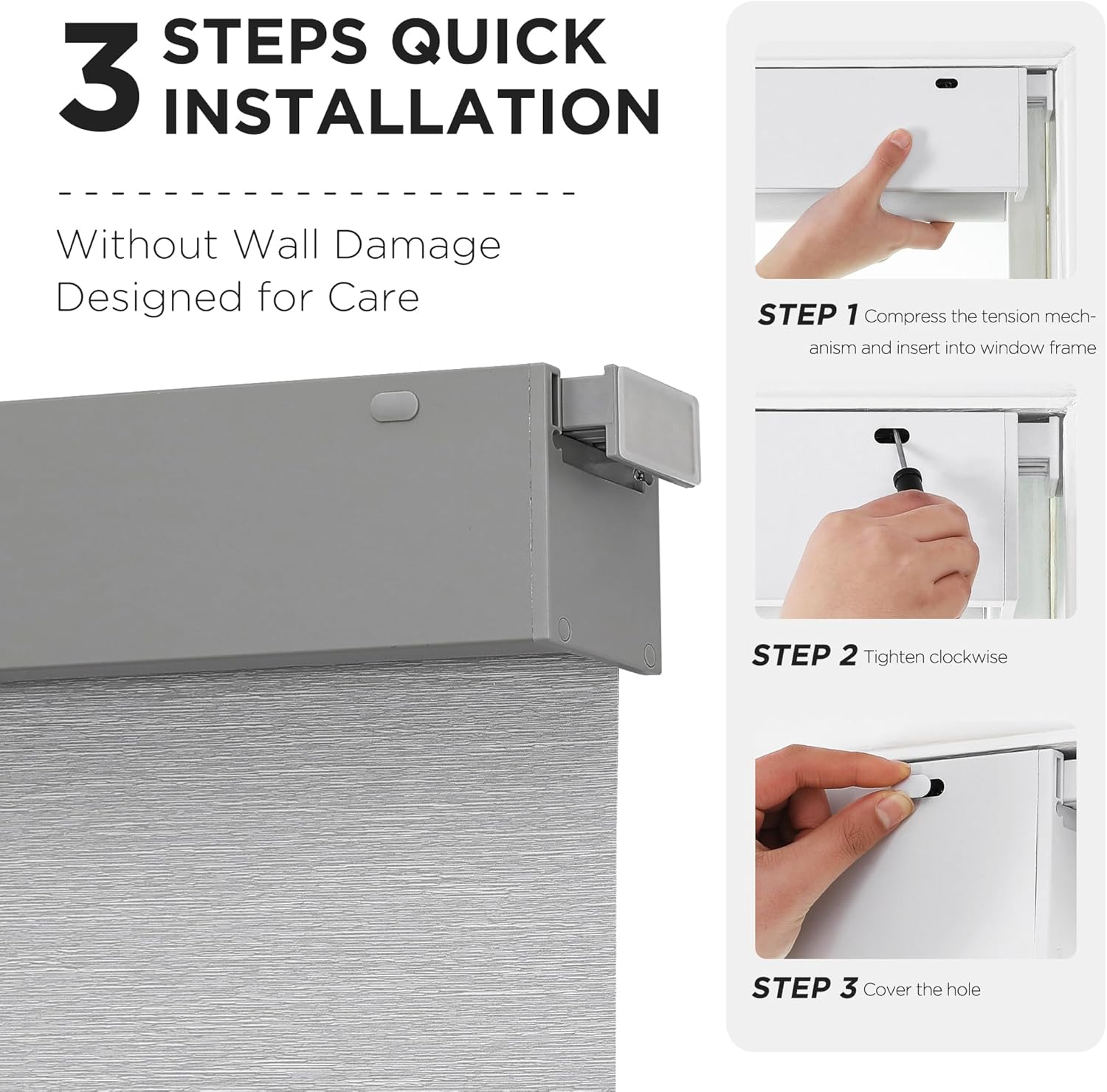 3 STEPS QUICK INSTALLATION

Without Wall Damage
Designed for Care

STEP 1 Compress the tension mechanism and insert into window frame

STEP 2 Tighten clockwise

STEP 3 Cover the hole