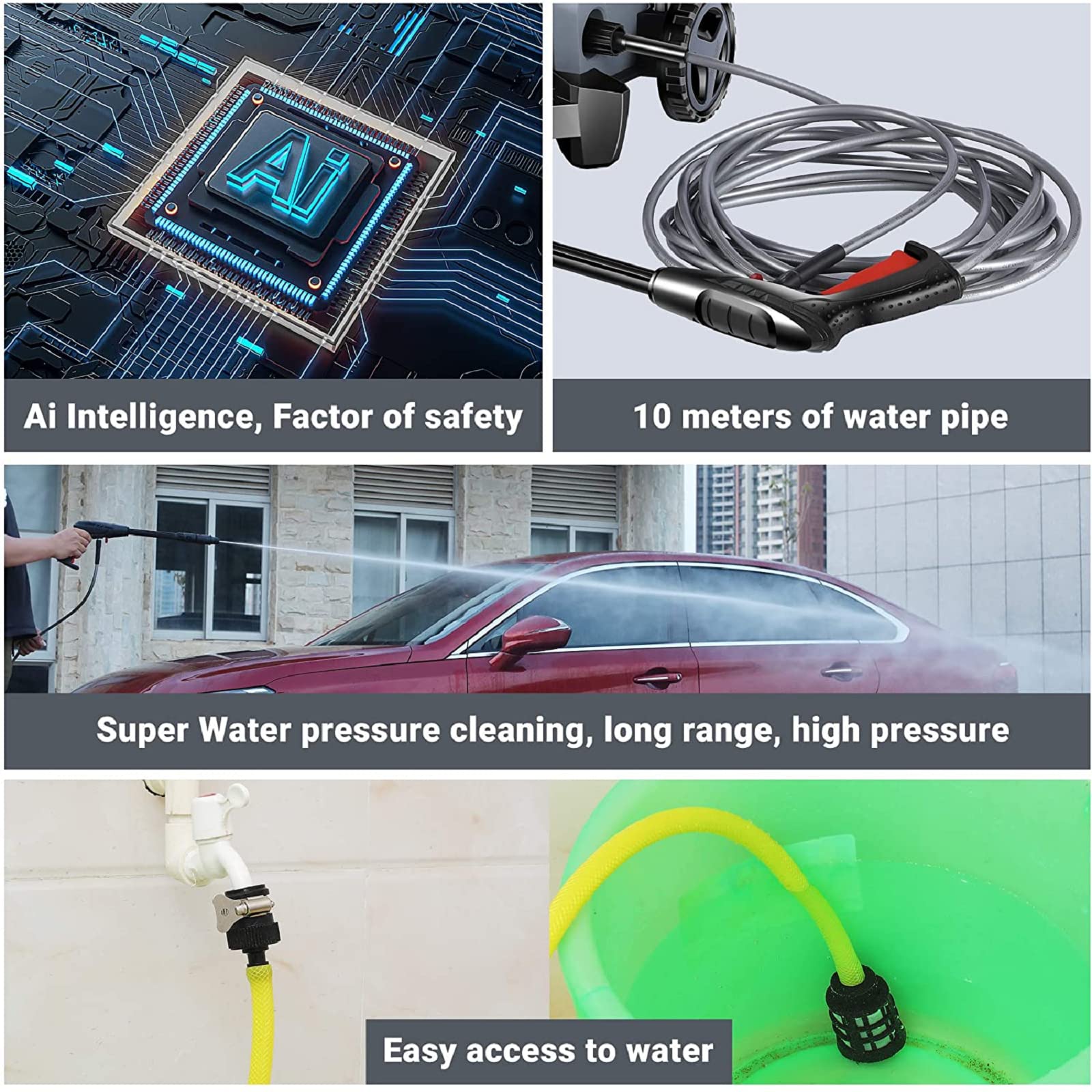 Ai

Ai Intelligence, Factor of safety

10 meters of water pipe

Super Water pressure cleaning, long range, high pressure

Easy access to water