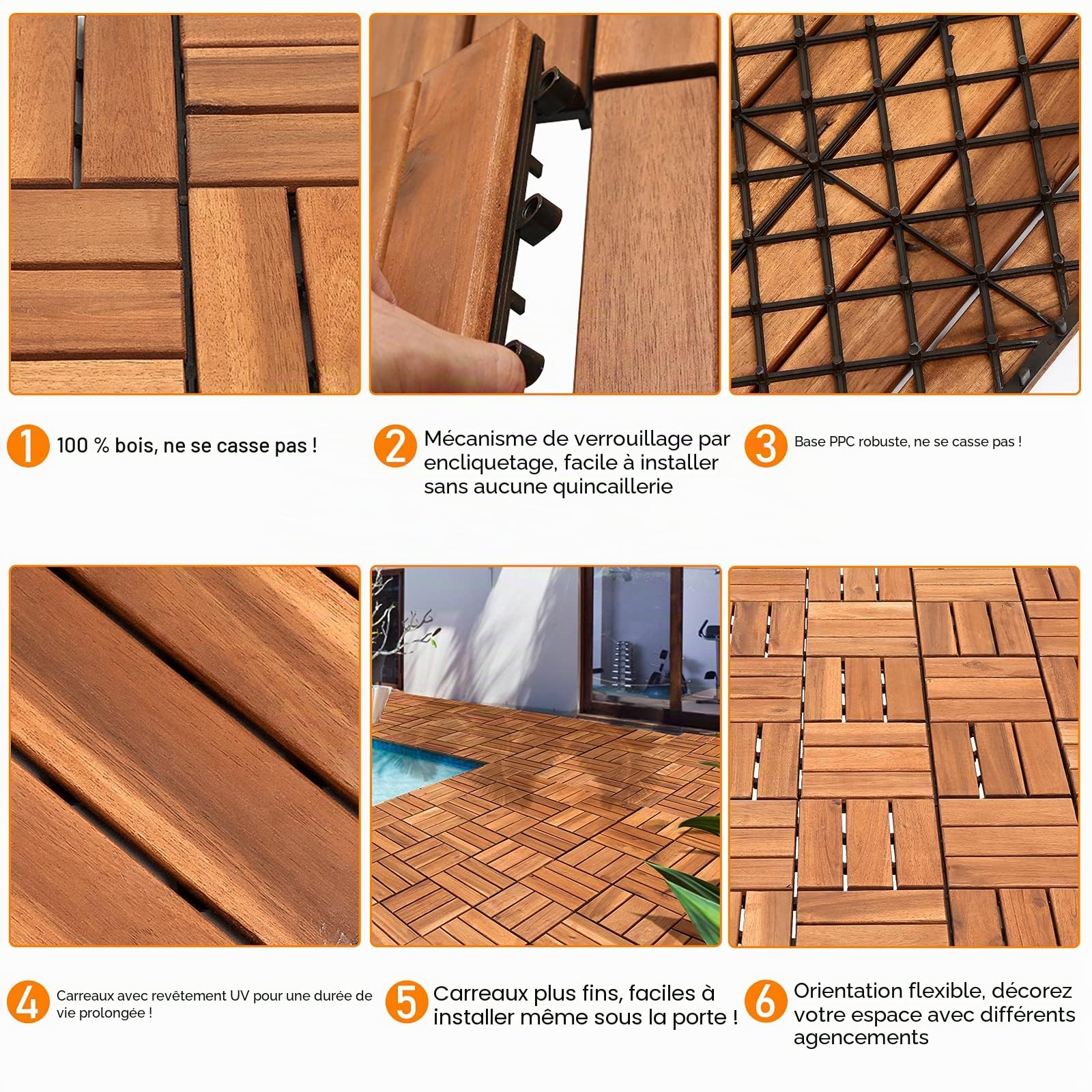 1 100 % bois, ne se casse pas !

2 Mécanisme de verrouillage par encliquetage, facile à installer sans aucune quincaillerie

3 Base PPC robuste, ne se casse pas !

4 Carreaux avec revêtement UV pour une durée de vie prolongée !

5 Carreaux plus fins, faciles à installer même sous la porte !

6 Orientation flexible, décorez votre espace avec différents agencements